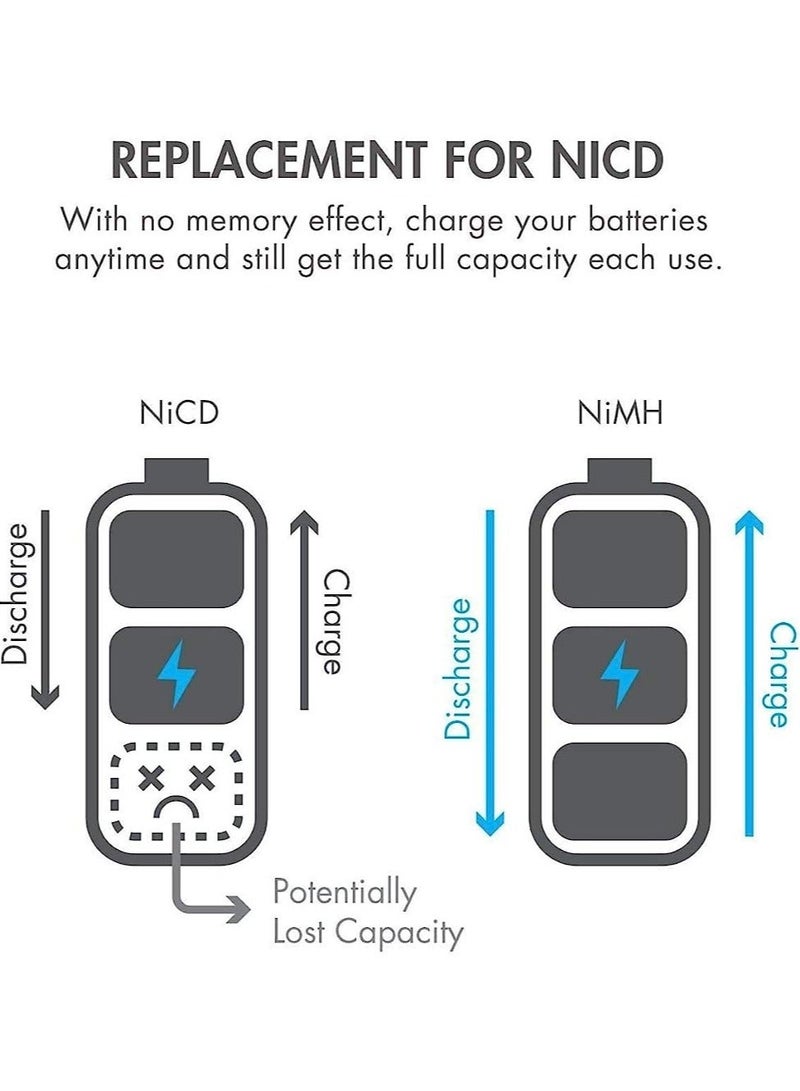 REPLACEMENT FOR NICD

With no memory effect, charge your batteries anytime and still get the full capacity each use.

NiCD

Discharge

Charge

Potentially Lost Capacity

NiMH

Discharge

Charge