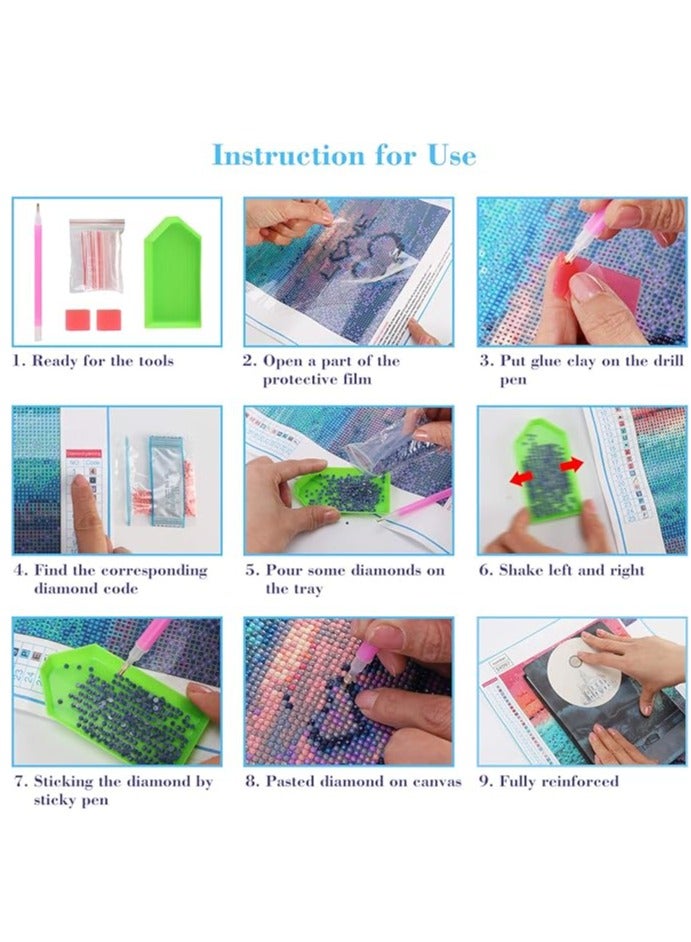 Instruction for Use

1. Ready for the tools

2. Open a part of the protective film

3. Put glue clay on the drill pen

4. Find the corresponding diamond code

5. Pour some diamonds on the tray

6. Shake left and right

7. Sticking the diamond by sticky pen

8. Pasted diamond on canvas

9. Fully reinforced