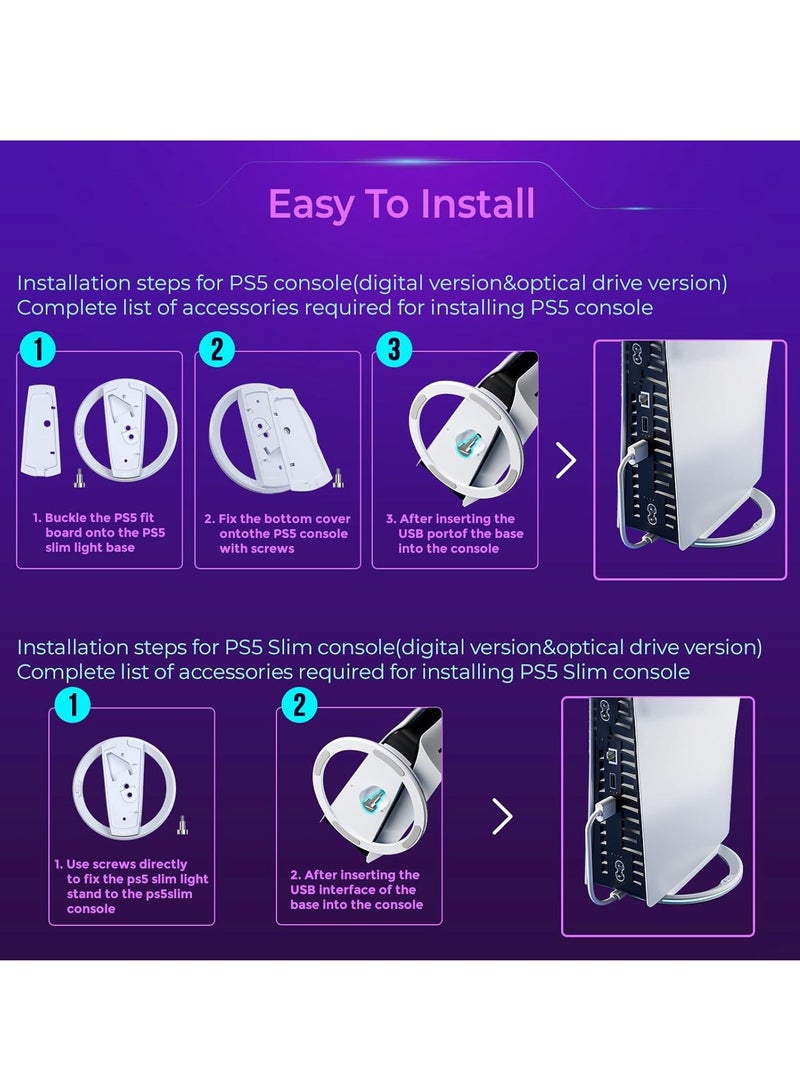 Easy To Install

Installation steps for PS5 console(digital version&optical drive version)
Complete list of accessories required for installing PS5 console

1

1. Buckle the PS5 fit board onto the PS5 slim light base

2

2. Fix the bottom cover ontothe PS5 console with screws

3

3. After inserting the USB portof the base into the console

Installation steps for PS5 Slim console(digital version&optical drive version)
Complete list of accessories required for installing PS5 Slim console

1

1. Use screws directly to fix the ps5 slim light stand to the ps5slim console

2

2. After inserting the USB interface of the base into the console