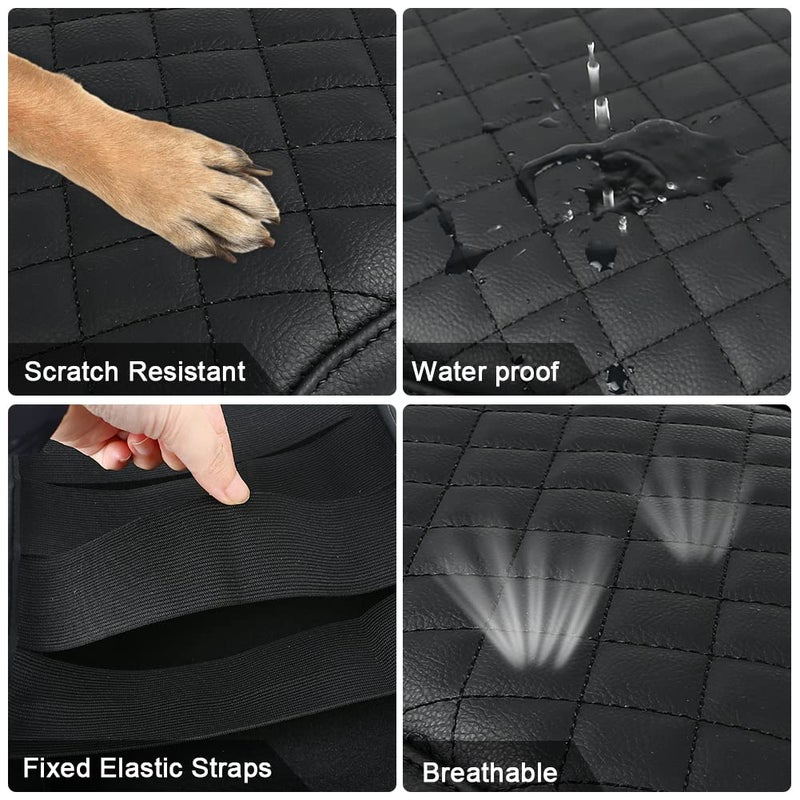 Scratch Resistant

Water proof

Fixed Elastic Straps

Breathable