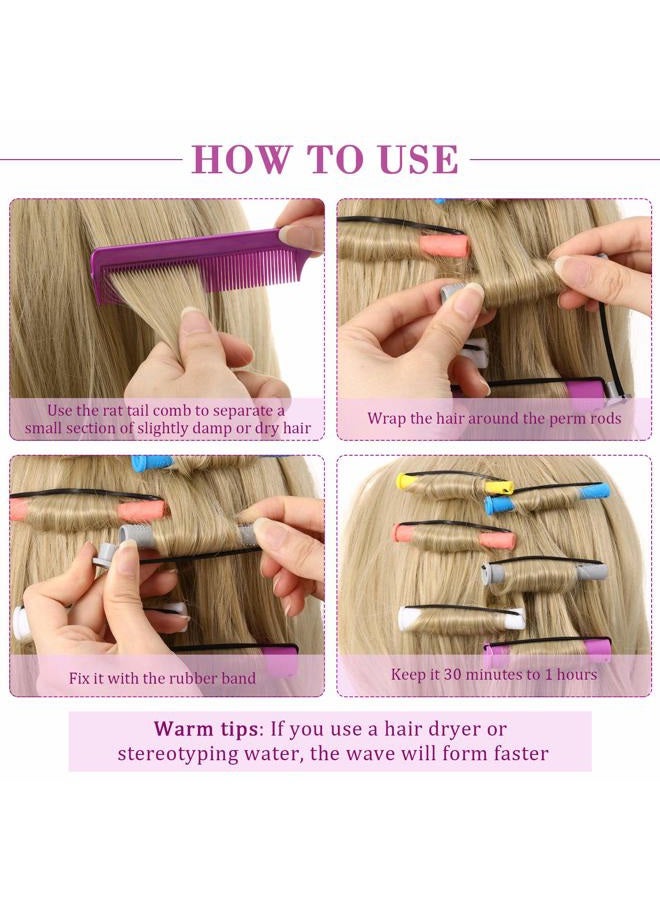 HOW TO USE

Use the rat tail comb to separate a small section of slightly damp or dry hair

Wrap the hair around the perm rods

Fix it with the rubber band

Keep it 30 minutes to 1 hours

Warm tips: If you use a hair dryer or stereotyping water, the wave will form faster