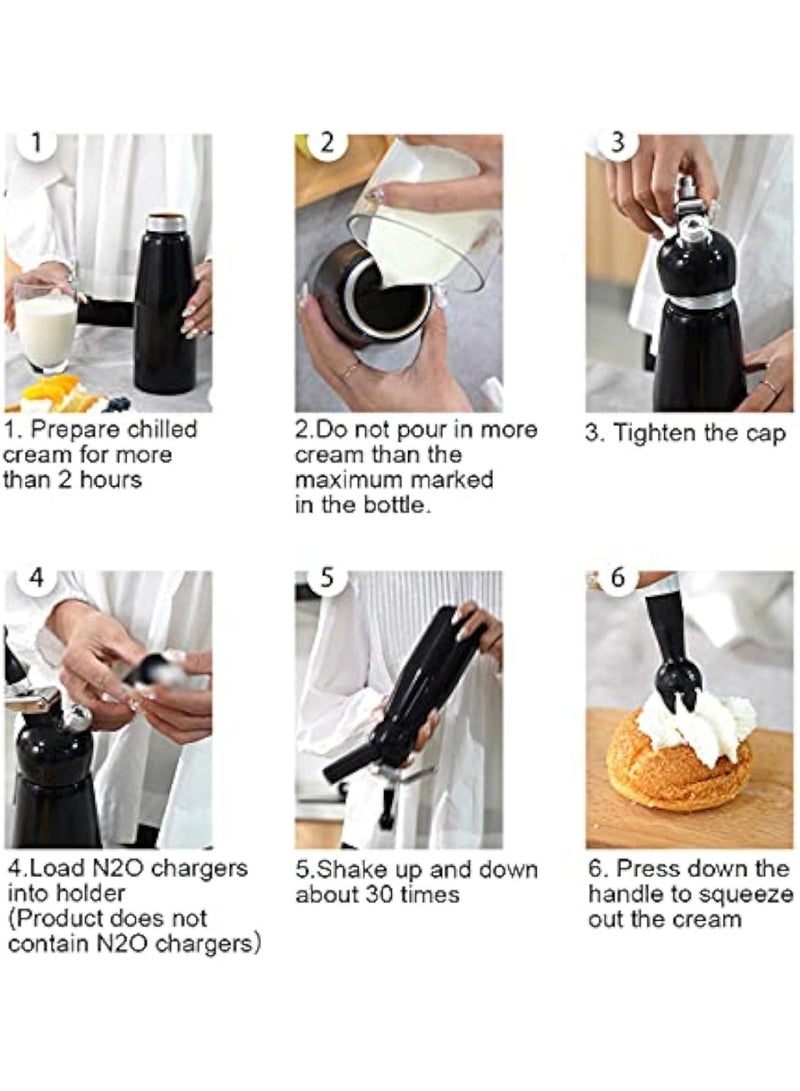 1

1. Prepare chilled cream for more than 2 hours

2

2.Do not pour in more cream than the maximum marked in the bottle.

3

3. Tighten the cap

4

4.Load N2O chargers into holder (Product does not contain N2O chargers)

5

5.Shake up and down about 30 times

6

6. Press down the handle to squeeze out the cream