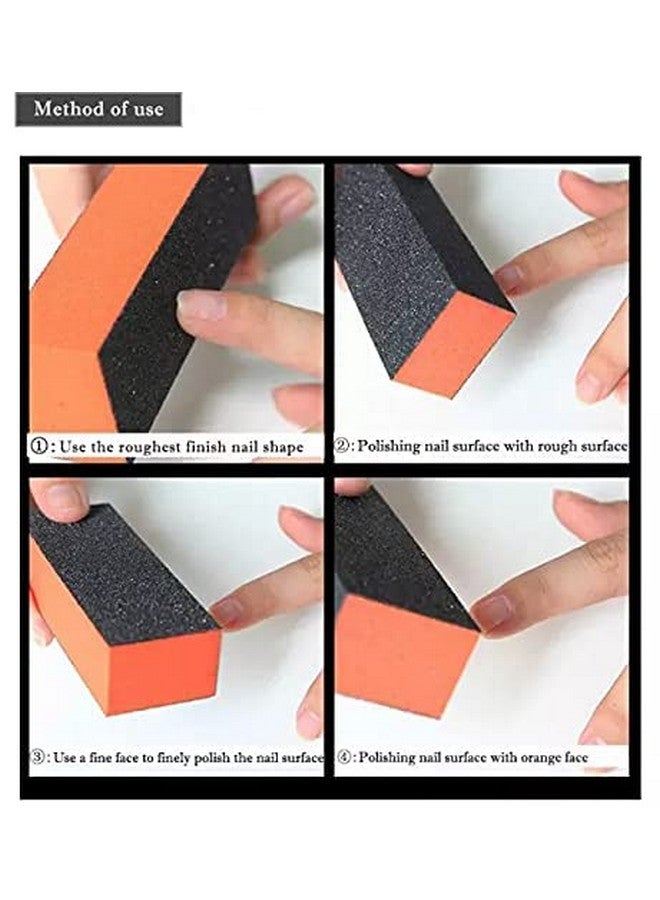 Method of use

①: Use the roughest finish nail shape

②: Polishing nail surface with rough surface

③: Use a fine face to finely polish the nail surface

④: Polishing nail surface with orange face