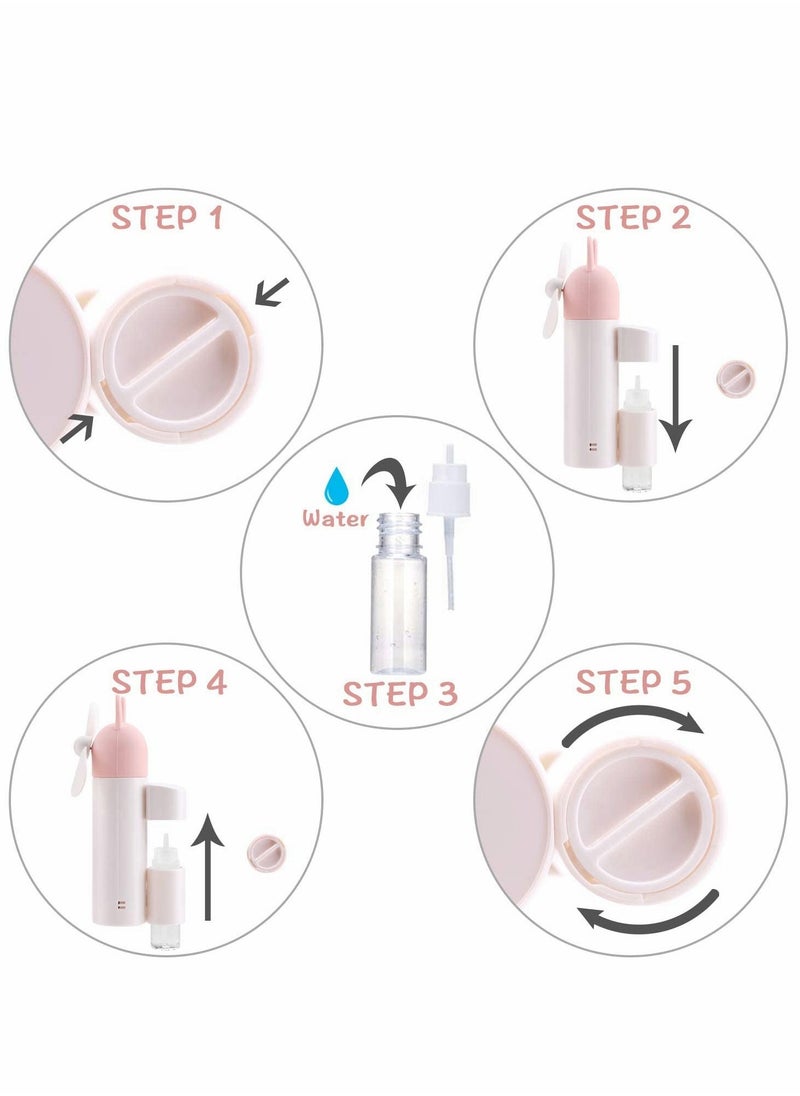 STEP 1

STEP 2

Water

STEP 3

STEP 4

STEP 5