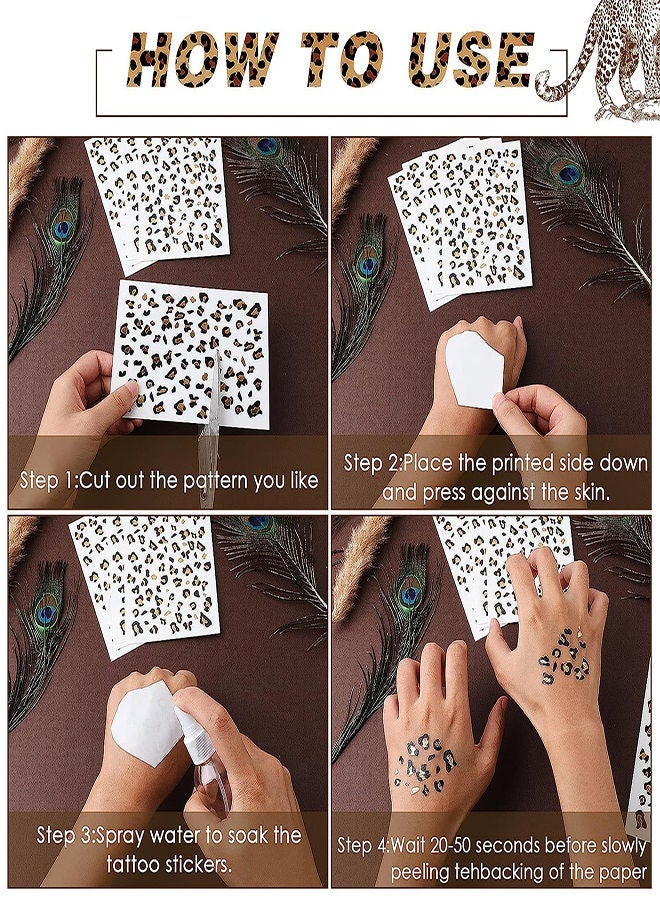 HOW TO USE

Step 1:Cut out the pattern you like

Step 2:Place the printed side down and press against the skin.

Step 3:Spray water to soak the tattoo stickers.

Step 4:Wait 20-50 seconds before slowly peeling tehbacking of the paper