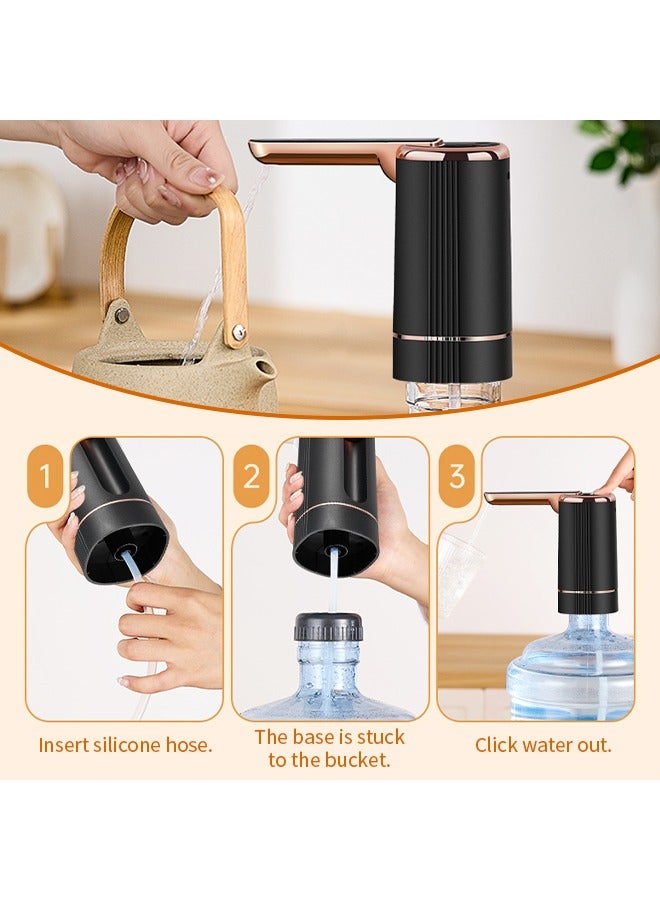 1

Insert silicone hose.

2

The base is stuck to the bucket.

3

Click water out.