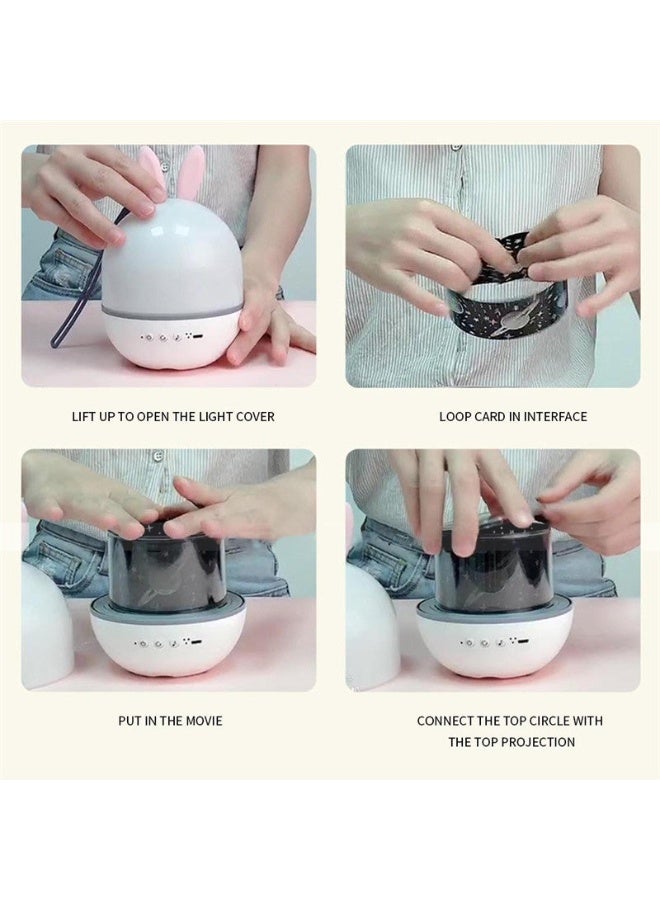 LIFT UP TO OPEN THE LIGHT COVER

LOOP CARD IN INTERFACE

PUT IN THE MOVIE

CONNECT THE TOP CIRCLE WITH THE TOP PROJECTION