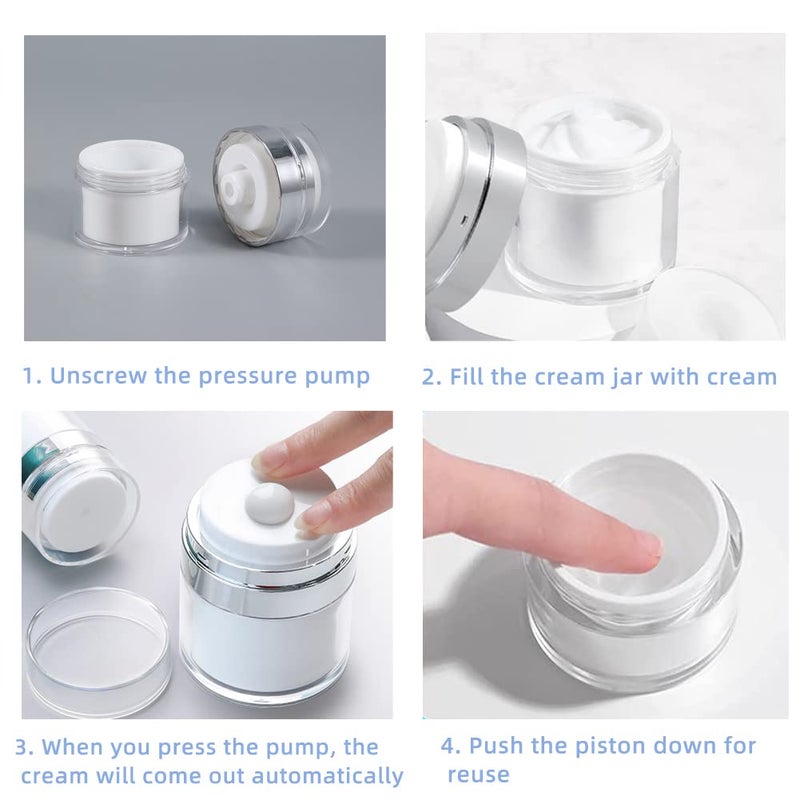 1. Unscrew the pressure pump

2. Fill the cream jar with cream

3. When you press the pump, the cream will come out automatically

4. Push the piston down for reuse