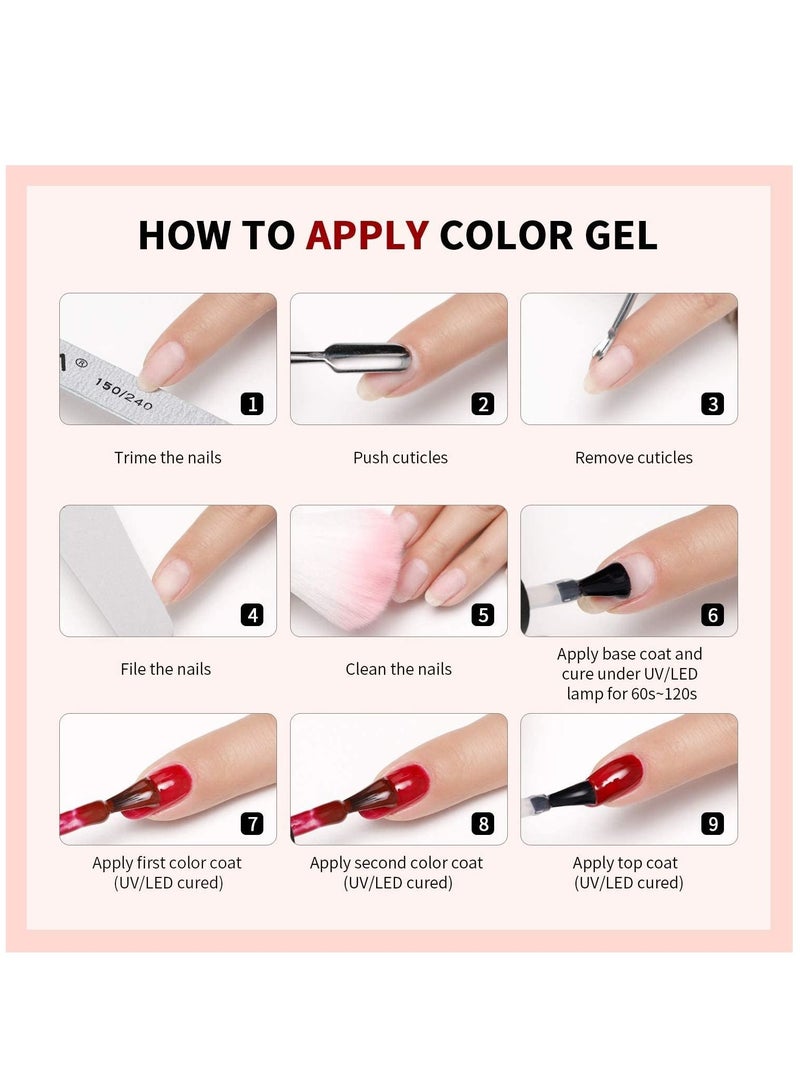 HOW TO APPLY COLOR GEL

150/240

1

Trime the nails

2

Push cuticles

3

Remove cuticles

4

File the nails

5

Clean the nails

6

Apply base coat and cure under UV/LED lamp for 60s~120s

7

Apply first color coat (UV/LED cured)

8

Apply second color coat (UV/LED cured)

9

Apply top coat (UV/LED cured)