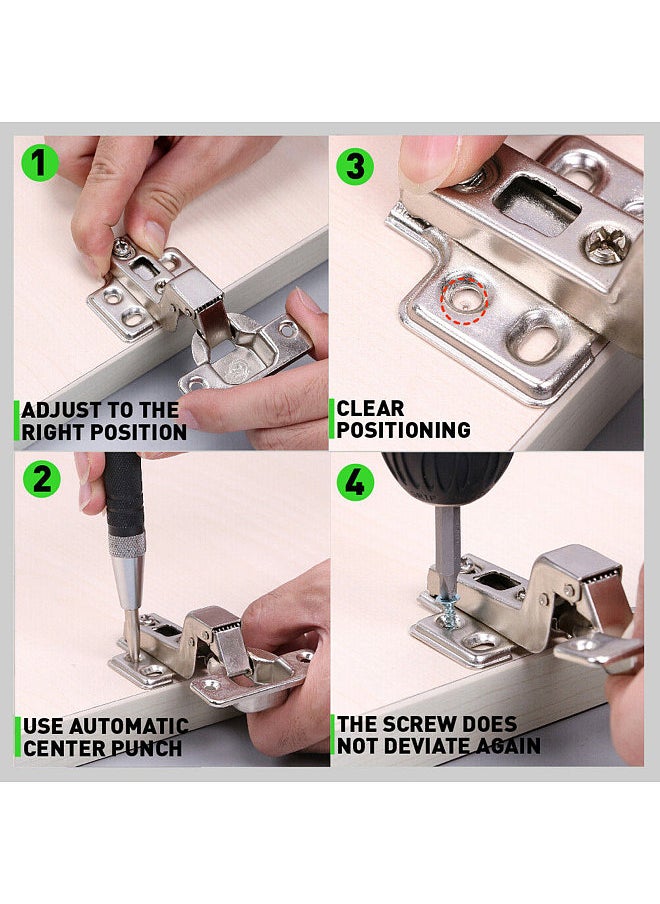 1

ADJUST TO THE RIGHT POSITION

3

CLEAR POSITIONING

2

USE AUTOMATIC CENTER PUNCH

4

THE SCREW DOES NOT DEVIATE AGAIN