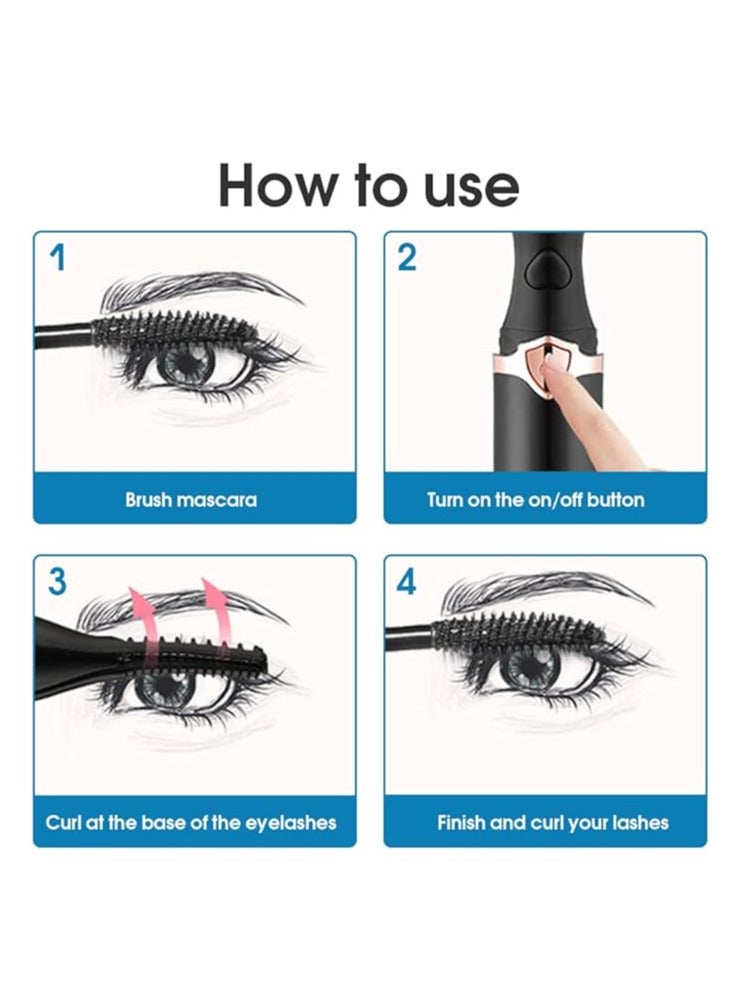 How to use

1

Brush mascara

2

Turn on the on/off button

3

Curl at the base of the eyelashes

4

Finish and curl your lashes