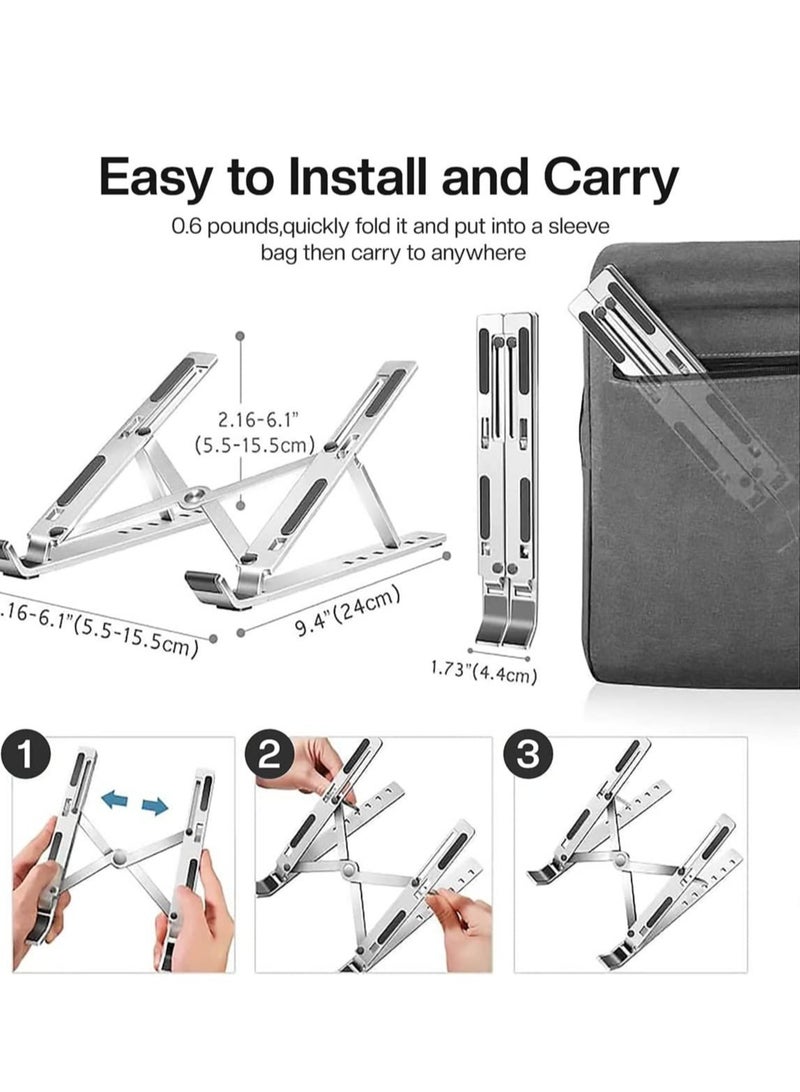 Easy to Install and Carry

0.6 pounds,quickly fold it and put into a sleeve bag then carry to anywhere

2.16-6.1"
(5.5-15.5cm)

.16-6.1"(5.5-15.5cm)

9.4"(24cm)

1.73"(4.4cm)

1

2

3