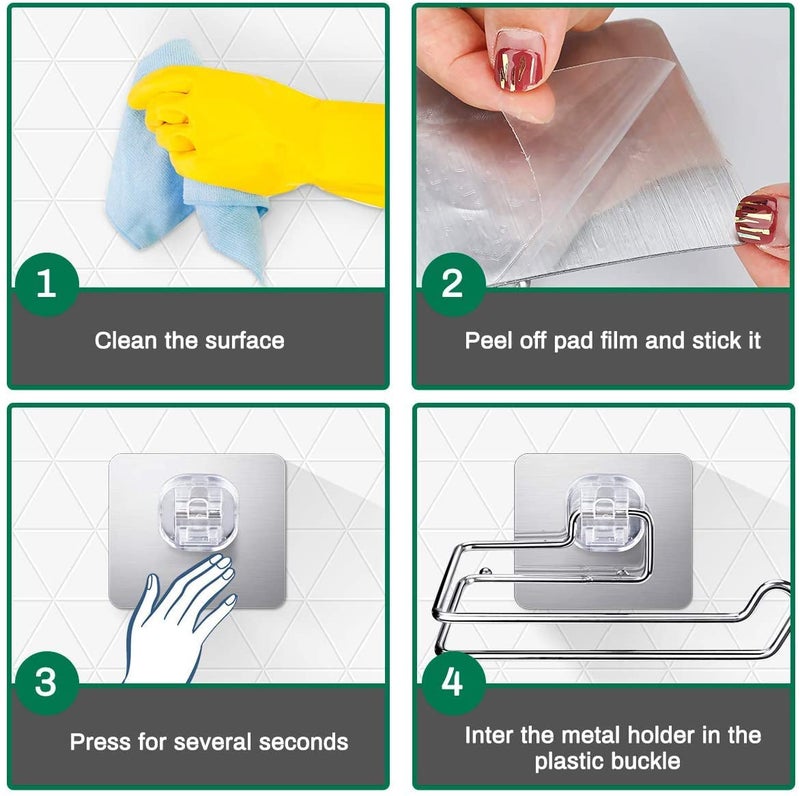 1
Clean the surface

2
Peel off pad film and stick it

3
Press for several seconds

4
Inter the metal holder in the plastic buckle