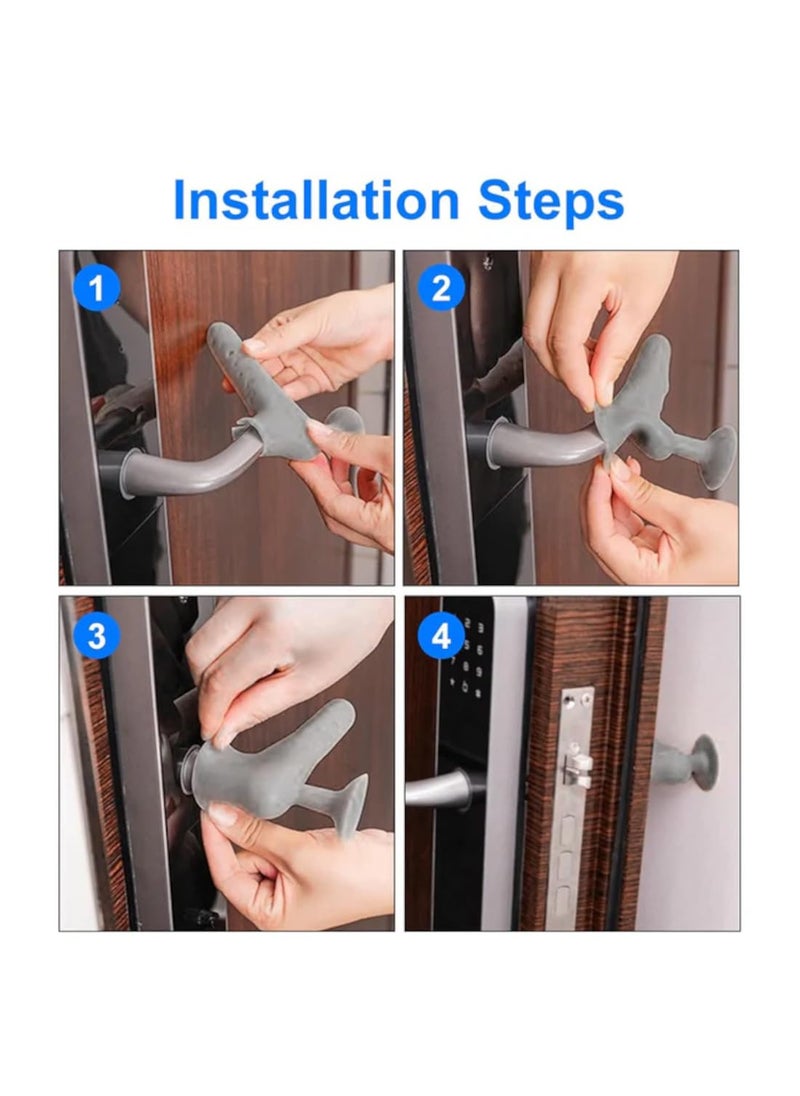 Installation Steps

1

2

3

4