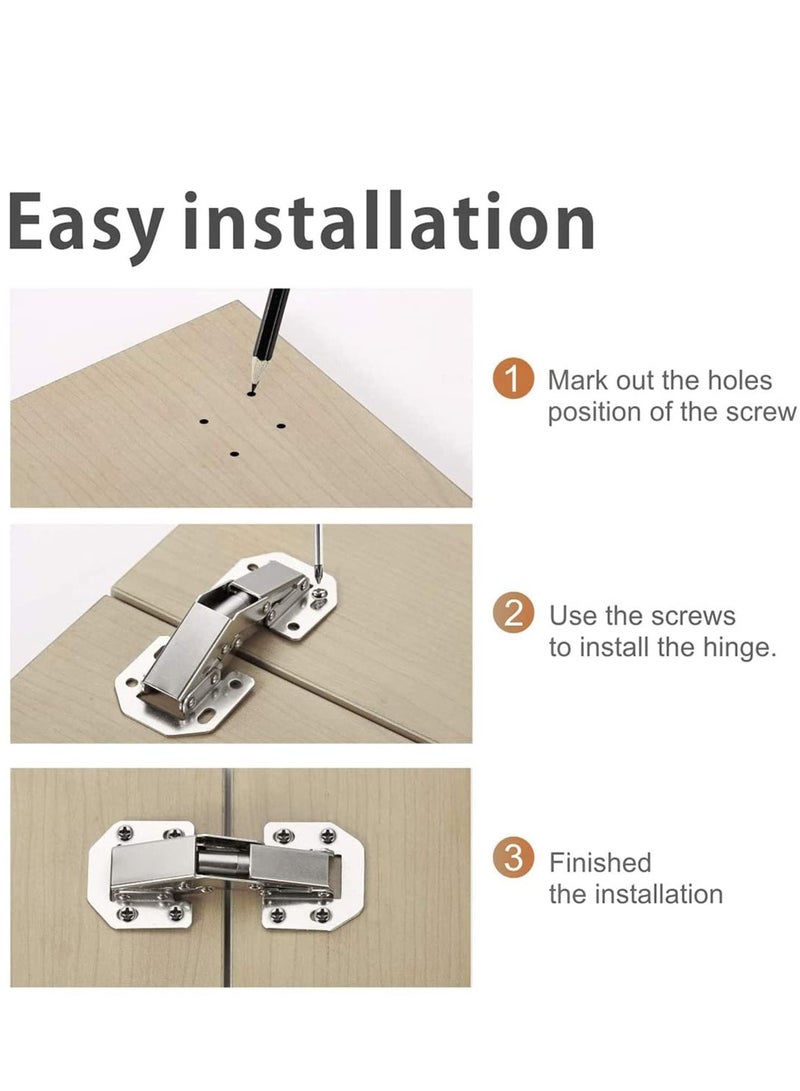 Easy installation

1 Mark out the holes position of the screw

2 Use the screws to install the hinge.

3 Finished the installation