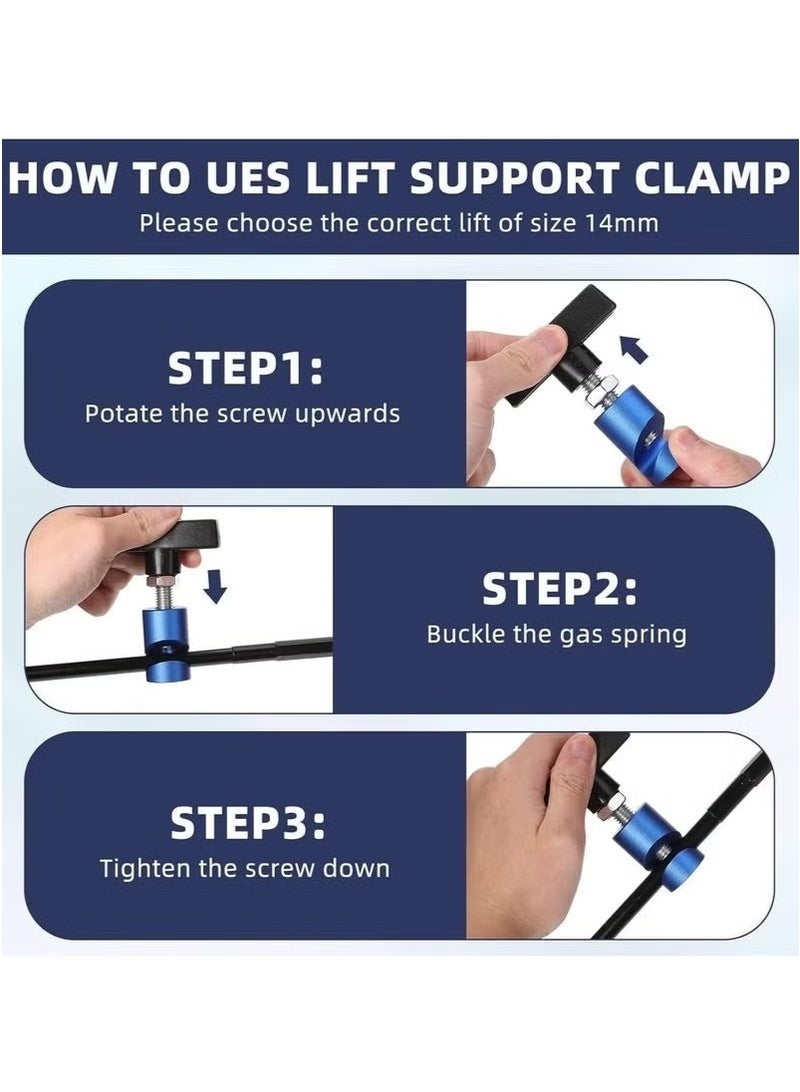 HOW TO UES LIFT SUPPORT CLAMP
Please choose the correct lift of size 14mm

STEP1:
Potate the screw upwards

STEP2:
Buckle the gas spring

STEP3:
Tighten the screw down