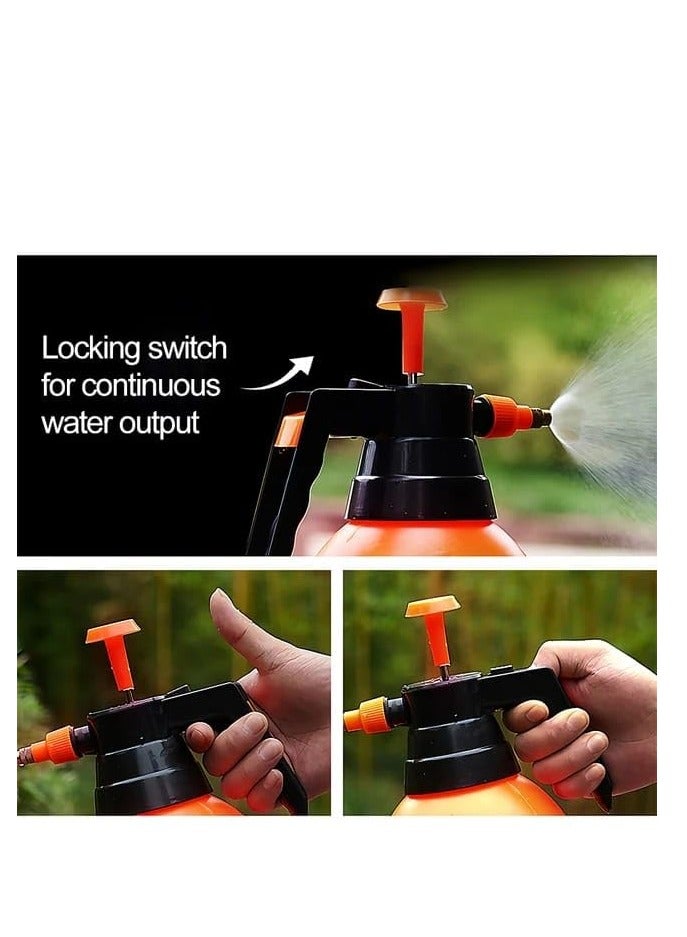 Locking switch for continuous water output