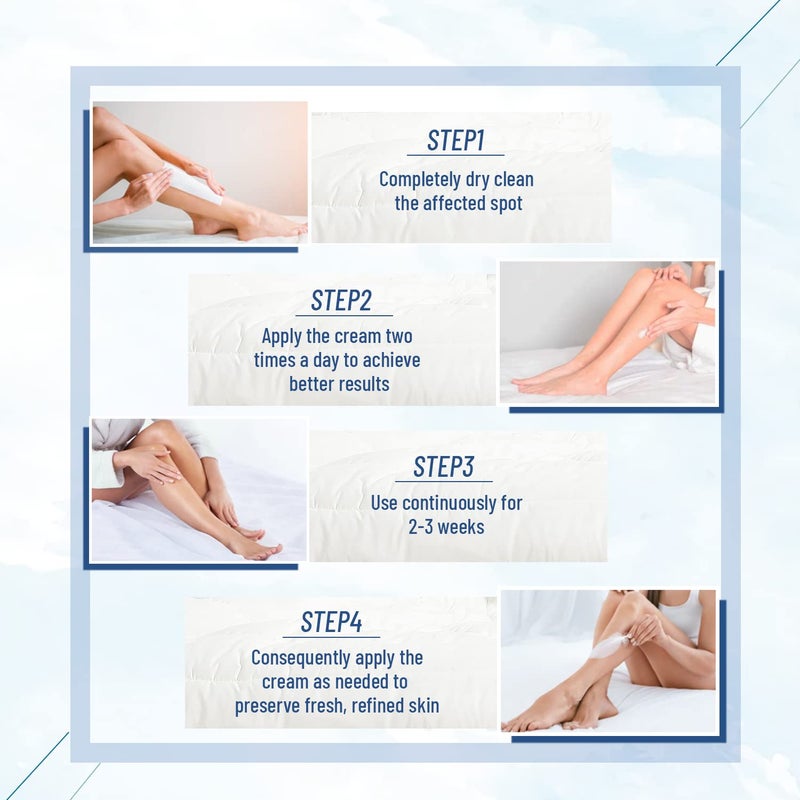 STEP1

Completely dry clean the affected spot

STEP2

Apply the cream two times a day to achieve better results

STEP3

Use continuously for 2-3 weeks

STEP4

Consequently apply the cream as needed to preserve fresh, refined skin