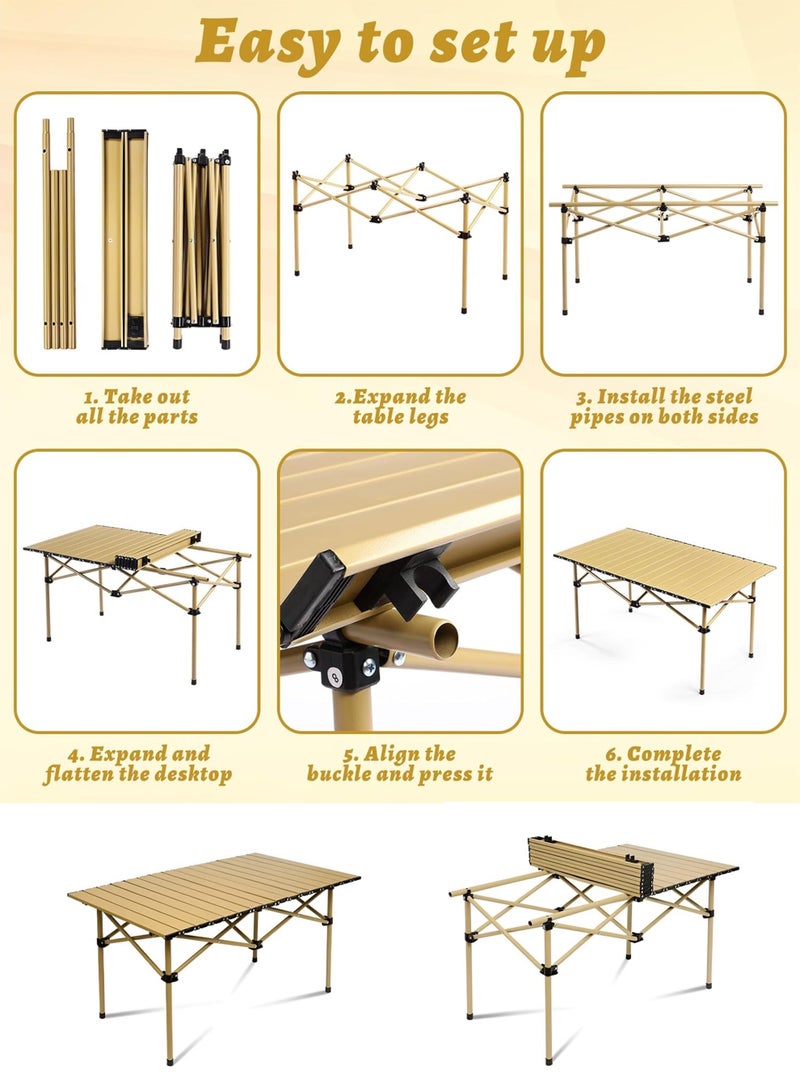 Easy to set up

1. Take out all the parts

2.Expand the table legs

3. Install the steel pipes on both sides

4. Expand and flatten the desktop

5. Align the buckle and press it

6. Complete the installation