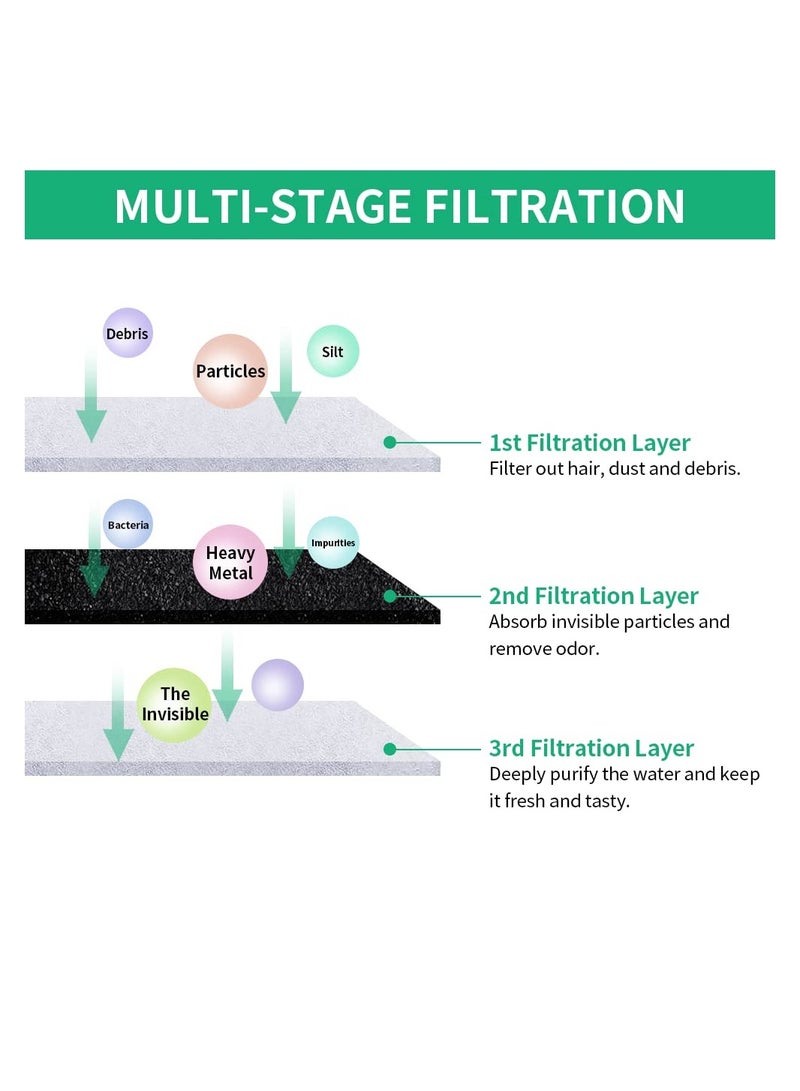 MULTI-STAGE FILTRATION

Debris

Particles

Silt

1st Filtration Layer
Filter out hair, dust and debris.

Bacteria

Heavy Metal

Impurities

2nd Filtration Layer
Absorb invisible particles and remove odor.

The Invisible

3rd Filtration Layer
Deeply purify the water and keep it fresh and tasty.