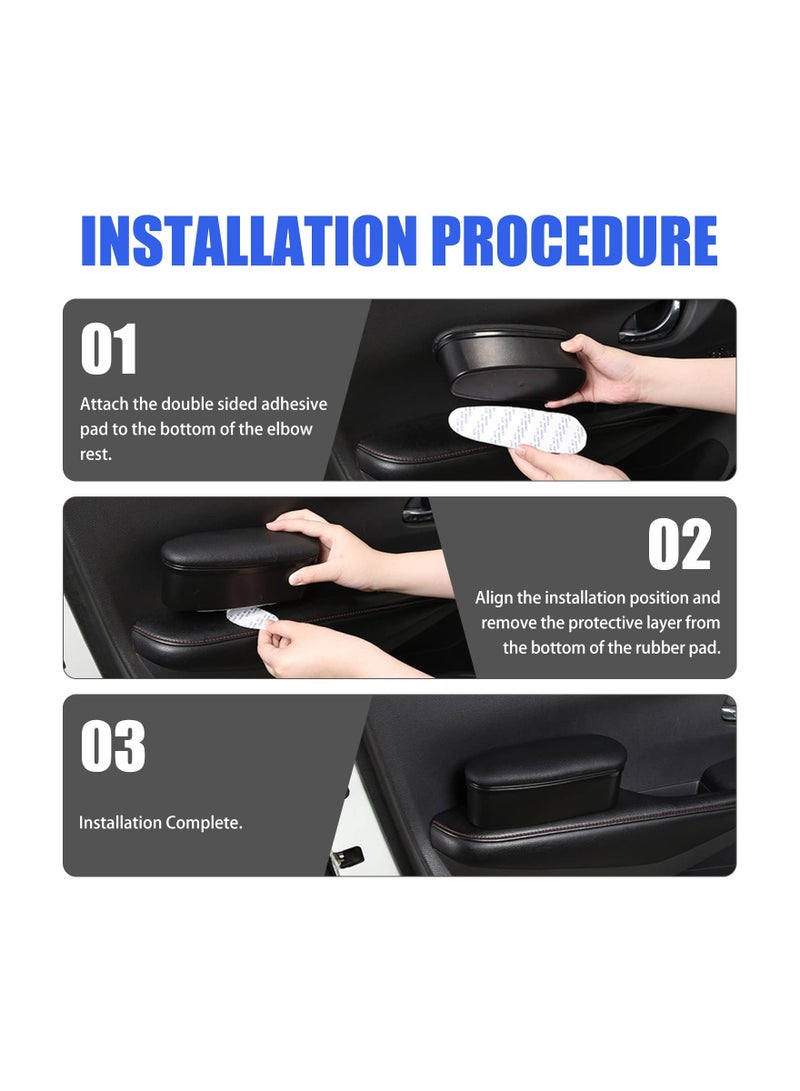 INSTALLATION PROCEDURE

01

Attach the double sided adhesive pad to the bottom of the elbow rest.

02

Align the installation position and remove the protective layer from the bottom of the rubber pad.

03

Installation Complete.