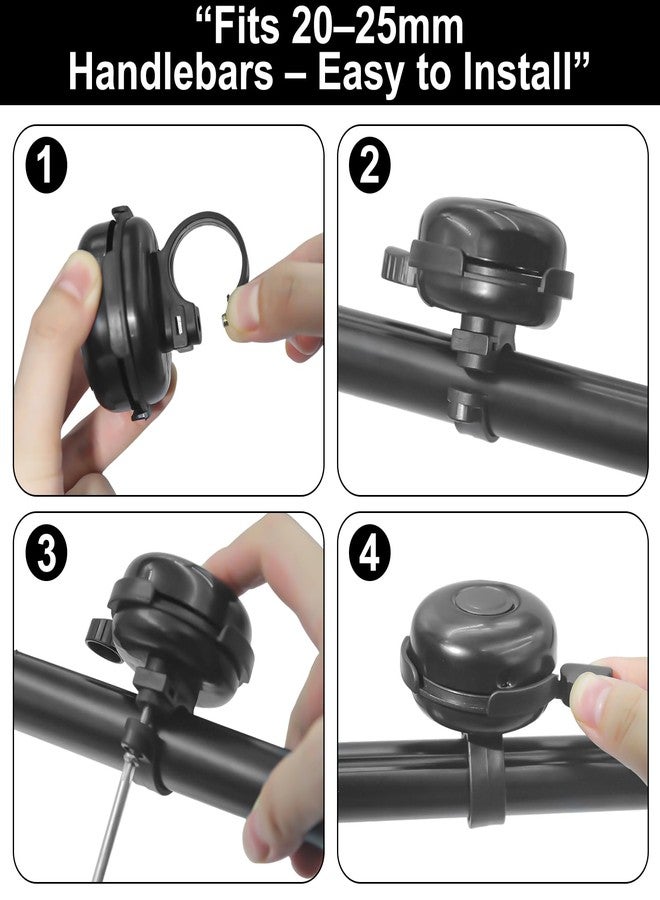 “Fits 20–25mm Handlebars – Easy to Install”

1

2

3

4