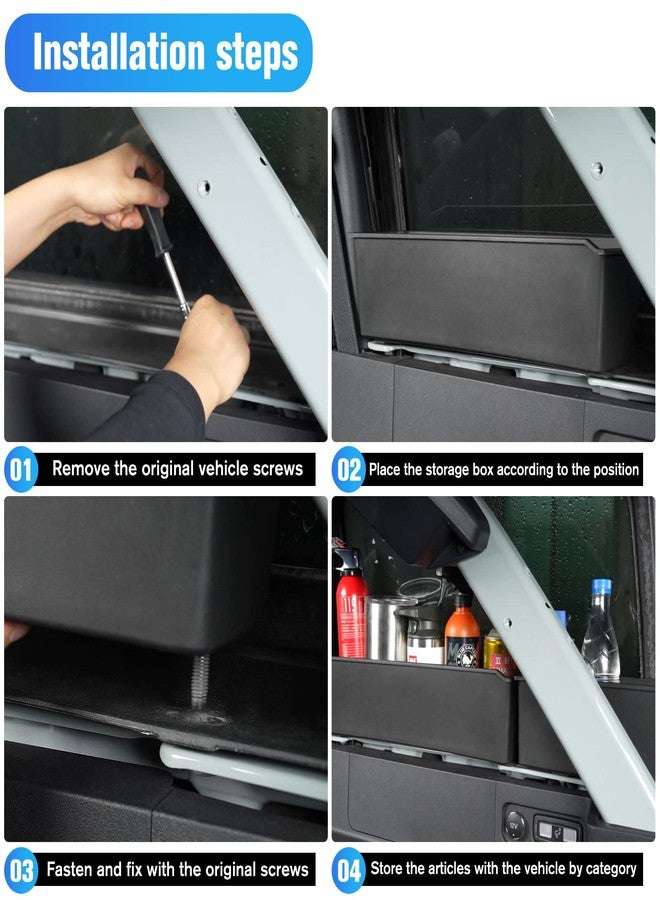 Installation steps

01 Remove the original vehicle screws

02 Place the storage box according to the position

03 Fasten and fix with the original screws

04 Store the articles with the vehicle by category