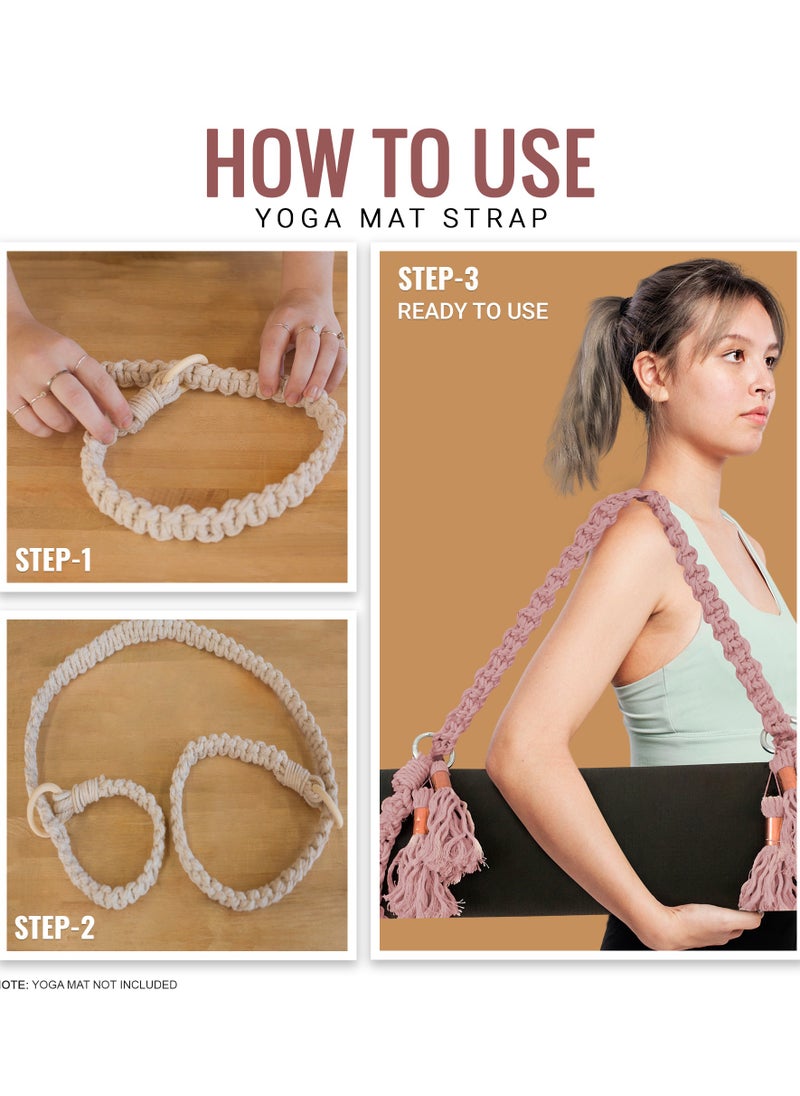 HOW TO USE
YOGA MAT STRAP

STEP-1

STEP-2

STEP-3
READY TO USE

OTE: YOGA MAT NOT INCLUDED