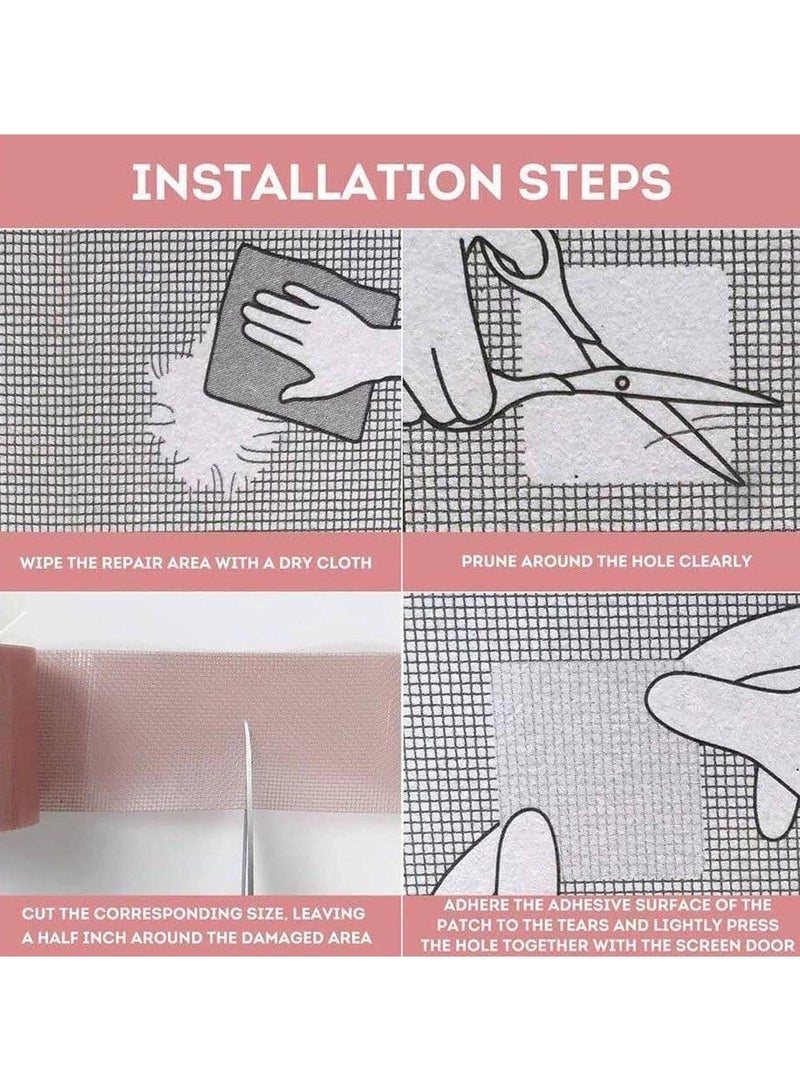 INSTALLATION STEPS

WIPE THE REPAIR AREA WITH A DRY CLOTH

PRUNE AROUND THE HOLE CLEARLY

CUT THE CORRESPONDING SIZE, LEAVING A HALF INCH AROUND THE DAMAGED AREA

ADHERE THE ADHESIVE SURFACE OF THE PATCH TO THE TEARS AND LIGHTLY PRESS THE HOLE TOGETHER WITH THE SCREEN DOOR