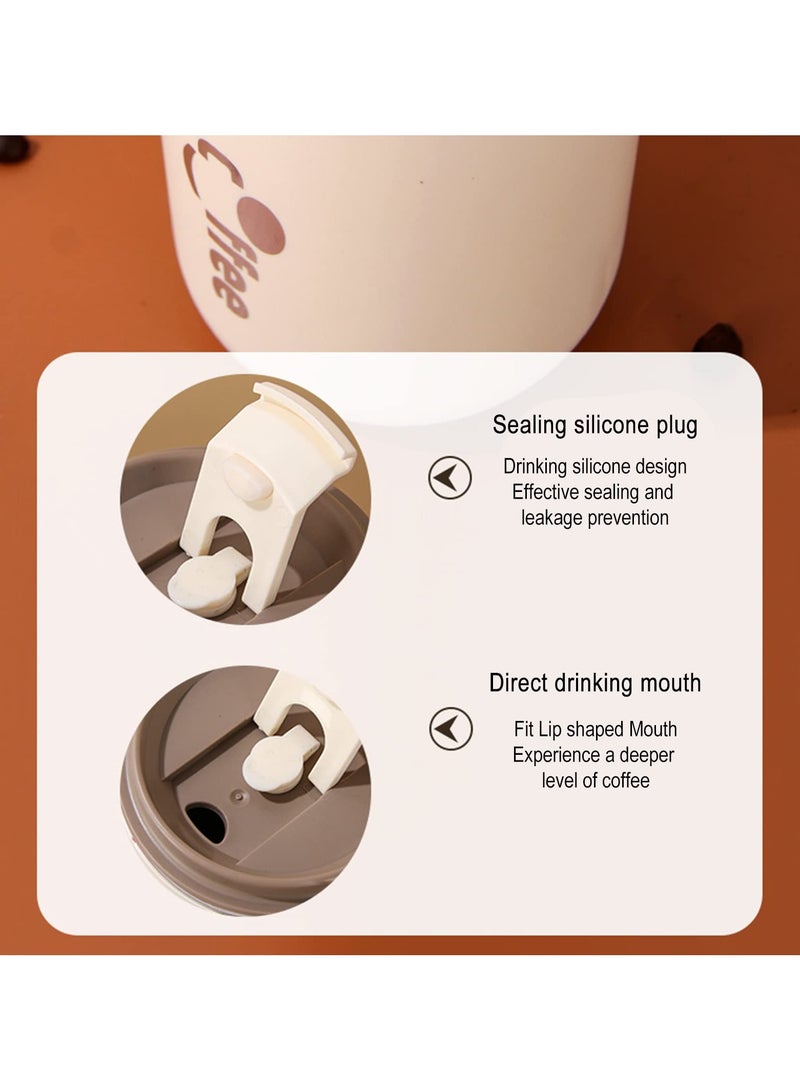 Coffee

Sealing silicone plug

Drinking silicone design
Effective sealing and
leakage prevention

Direct drinking mouth

Fit Lip shaped Mouth
Experience a deeper
level of coffee