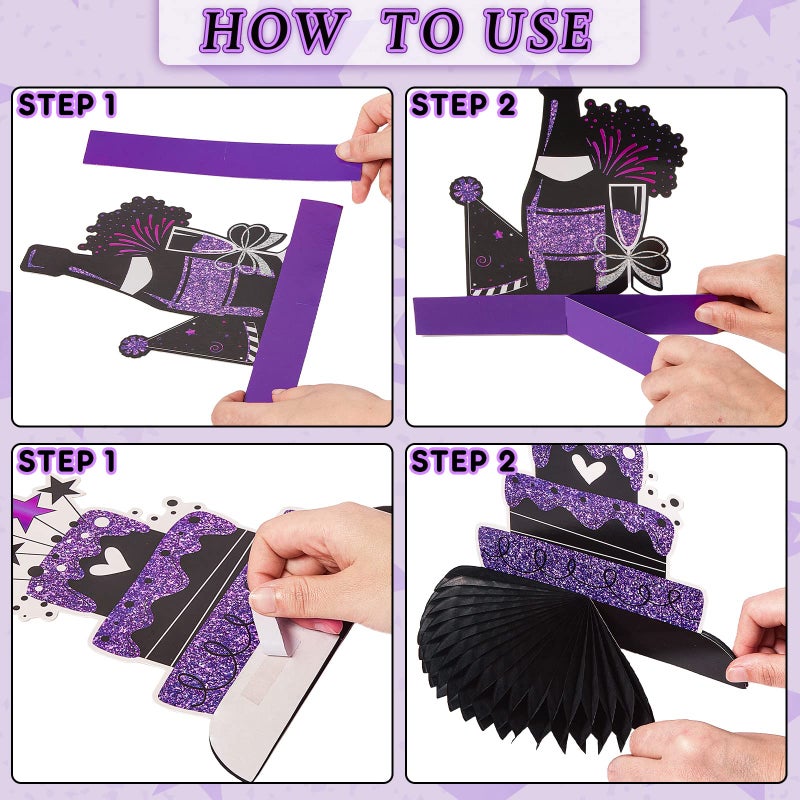 HOW TO USE

STEP 1

STEP 2

STEP 1

STEP 2