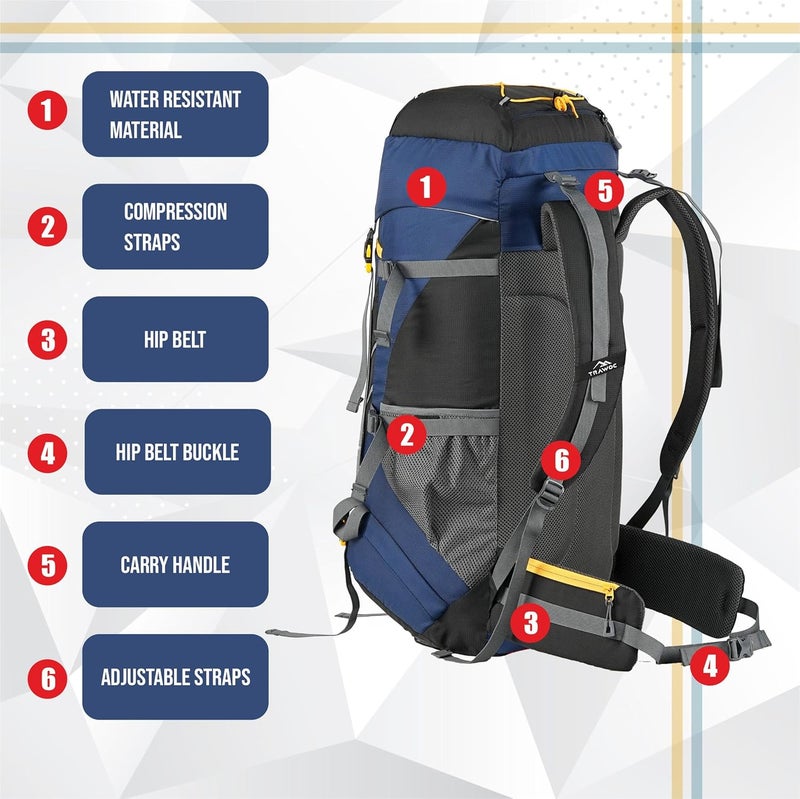 1 WATER RESISTANT MATERIAL

2 COMPRESSION STRAPS

3 HIP BELT

4 HIP BELT BUCKLE

5 CARRY HANDLE

6 ADJUSTABLE STRAPS

1

5

TRAWOC

2

6

3

4