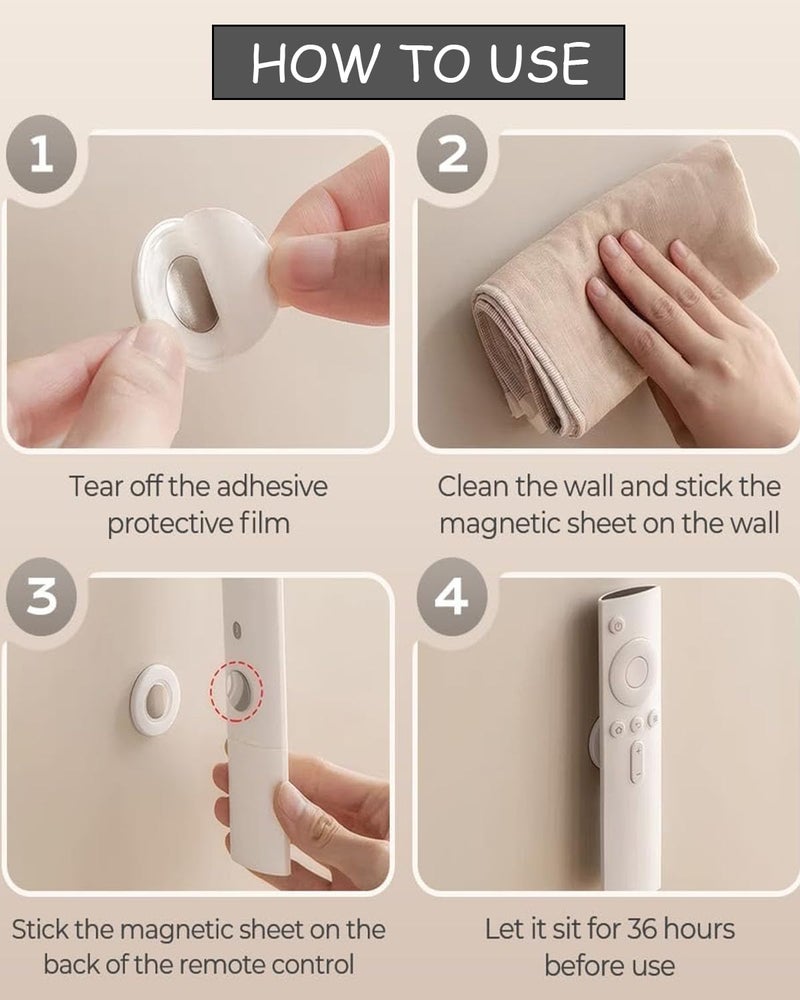 HOW TO USE

1

Tear off the adhesive protective film

2

Clean the wall and stick the magnetic sheet on the wall

3

Stick the magnetic sheet on the back of the remote control

4

Let it sit for 36 hours before use