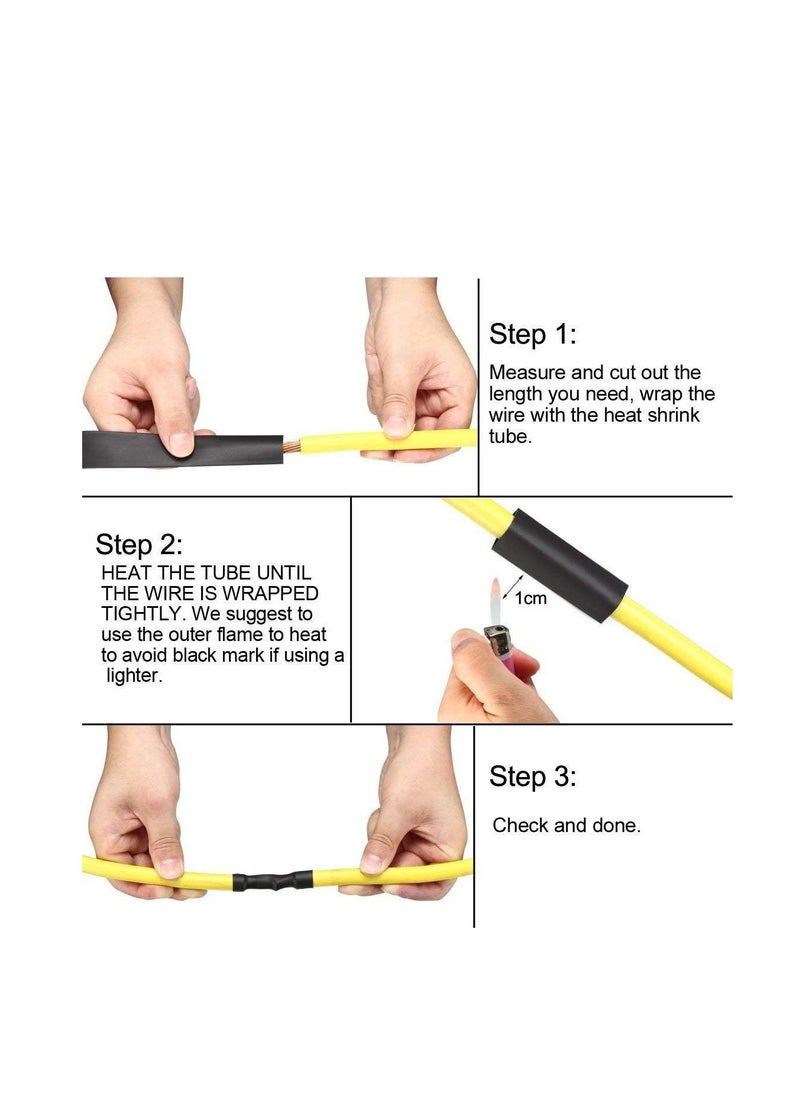 Step 1:

Measure and cut out the length you need, wrap the wire with the heat shrink tube.

Step 2:

HEAT THE TUBE UNTIL THE WIRE IS WRAPPED TIGHTLY. We suggest to use the outer flame to heat to avoid black mark if using a lighter.

1cm

Step 3:

Check and done.