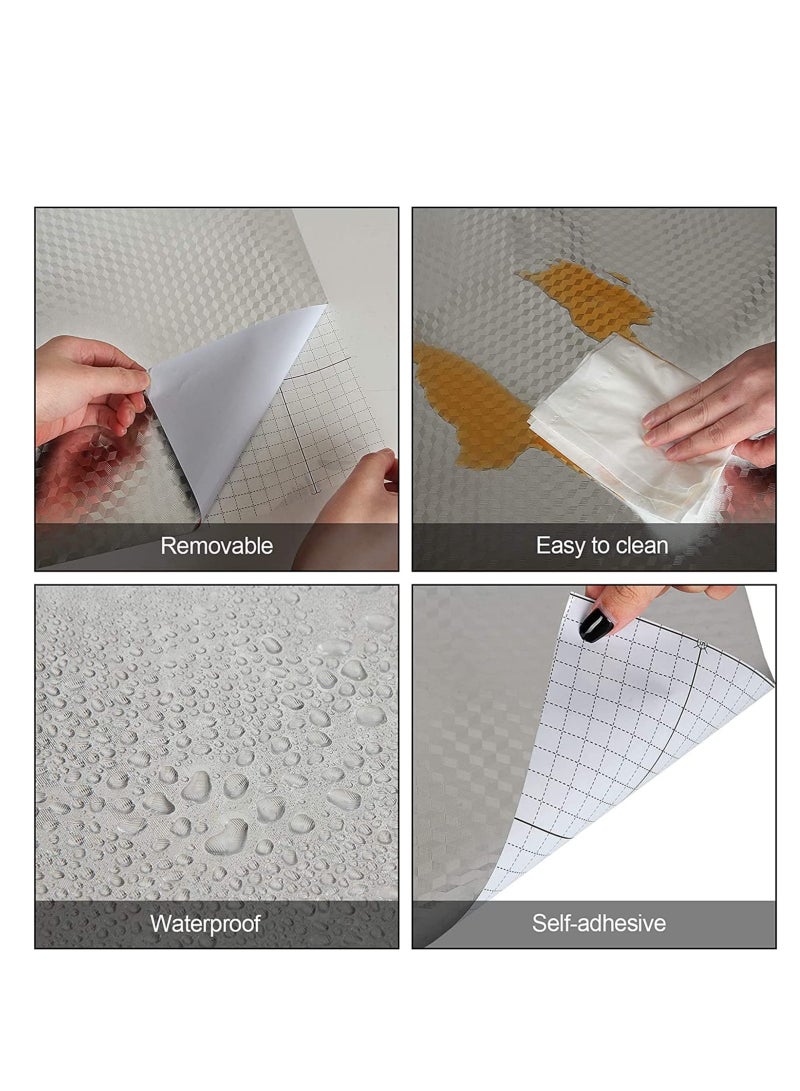 Removable

Easy to clean

Waterproof

Self-adhesive