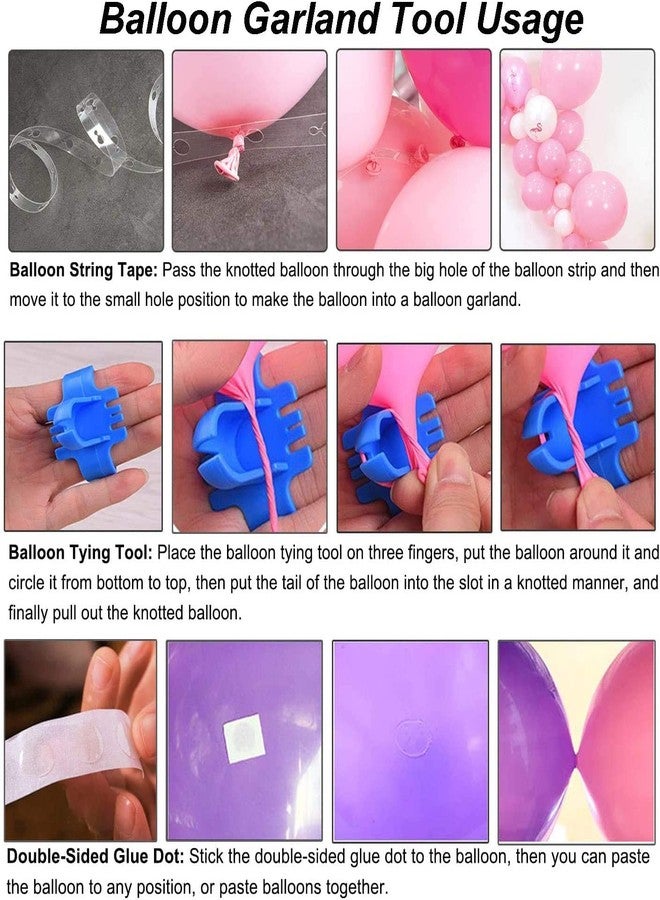 Balloon Garland Tool Usage

Balloon String Tape: Pass the knotted balloon through the big hole of the balloon strip and then move it to the small hole position to make the balloon into a balloon garland.

Balloon Tying Tool: Place the balloon tying tool on three fingers, put the balloon around it and circle it from bottom to top, then put the tail of the balloon into the slot in a knotted manner, and finally pull out the knotted balloon.

Double-Sided Glue Dot: Stick the double-sided glue dot to the balloon, then you can paste the balloon to any position, or paste balloons together.