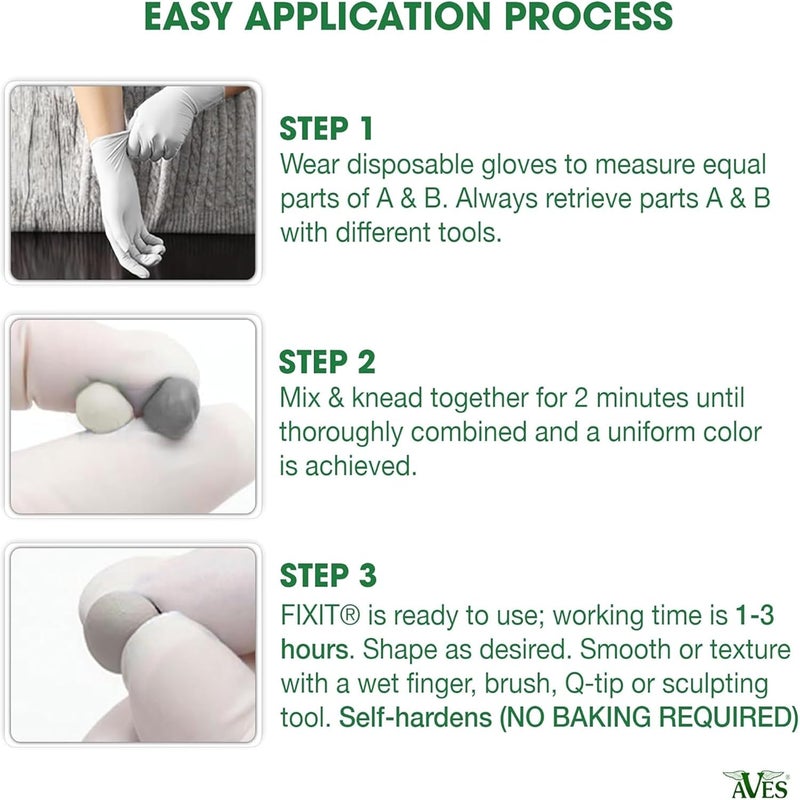 EASY APPLICATION PROCESS

STEP 1
Wear disposable gloves to measure equal parts of A & B. Always retrieve parts A & B with different tools.

STEP 2
Mix & knead together for 2 minutes until thoroughly combined and a uniform color is achieved.

STEP 3
FIXIT® is ready to use; working time is 1-3 hours. Shape as desired. Smooth or texture with a wet finger, brush, Q-tip or sculpting tool. Self-hardens (NO BAKING REQUIRED)

AVES