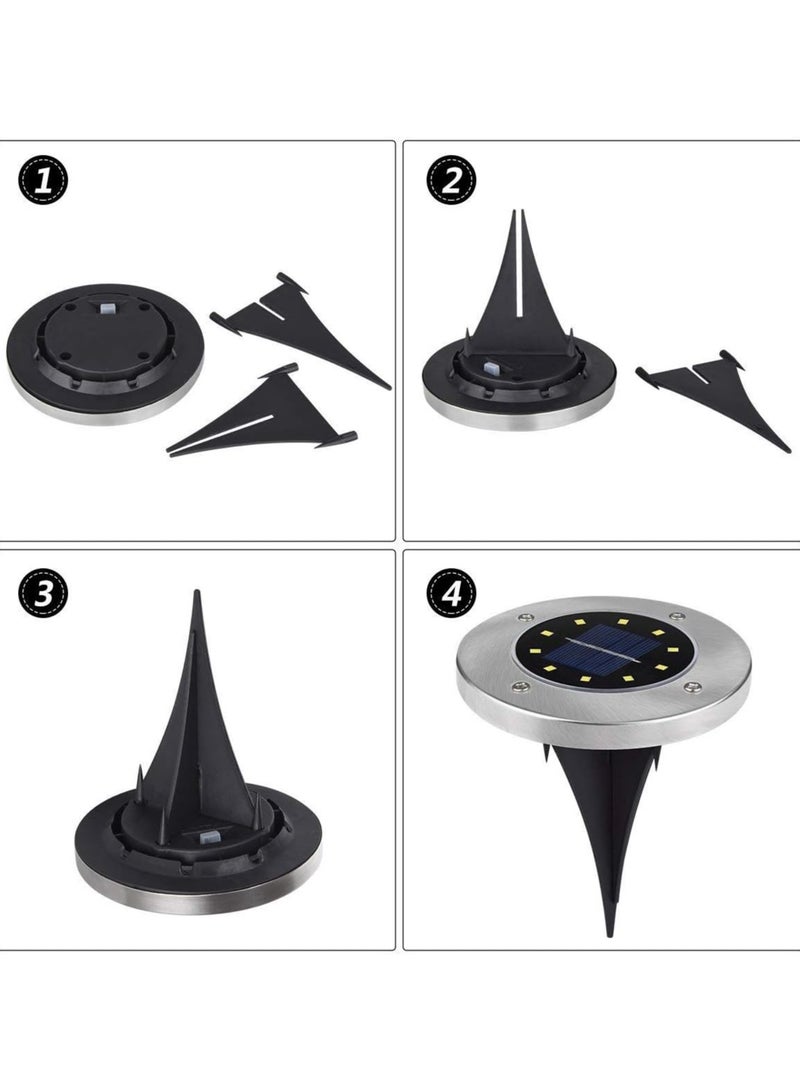 1

2

3

4