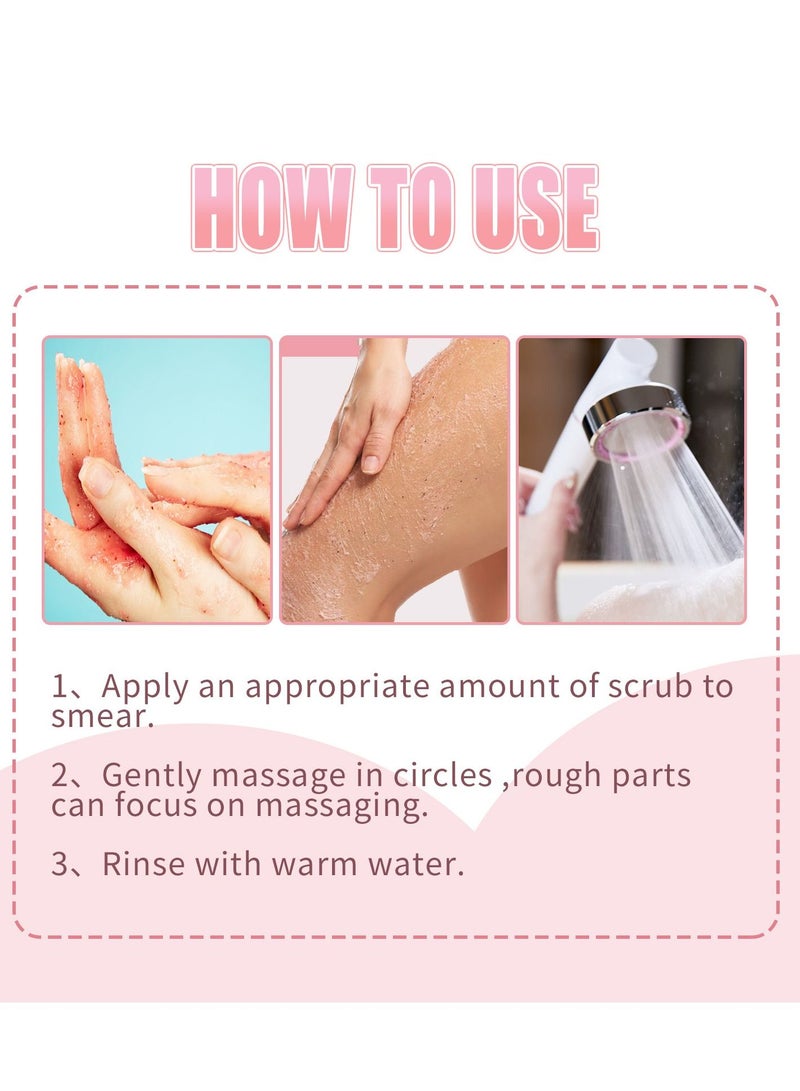 HOW TO USE

1、Apply an appropriate amount of scrub to smear.

2、Gently massage in circles ,rough parts can focus on massaging.

3、Rinse with warm water.