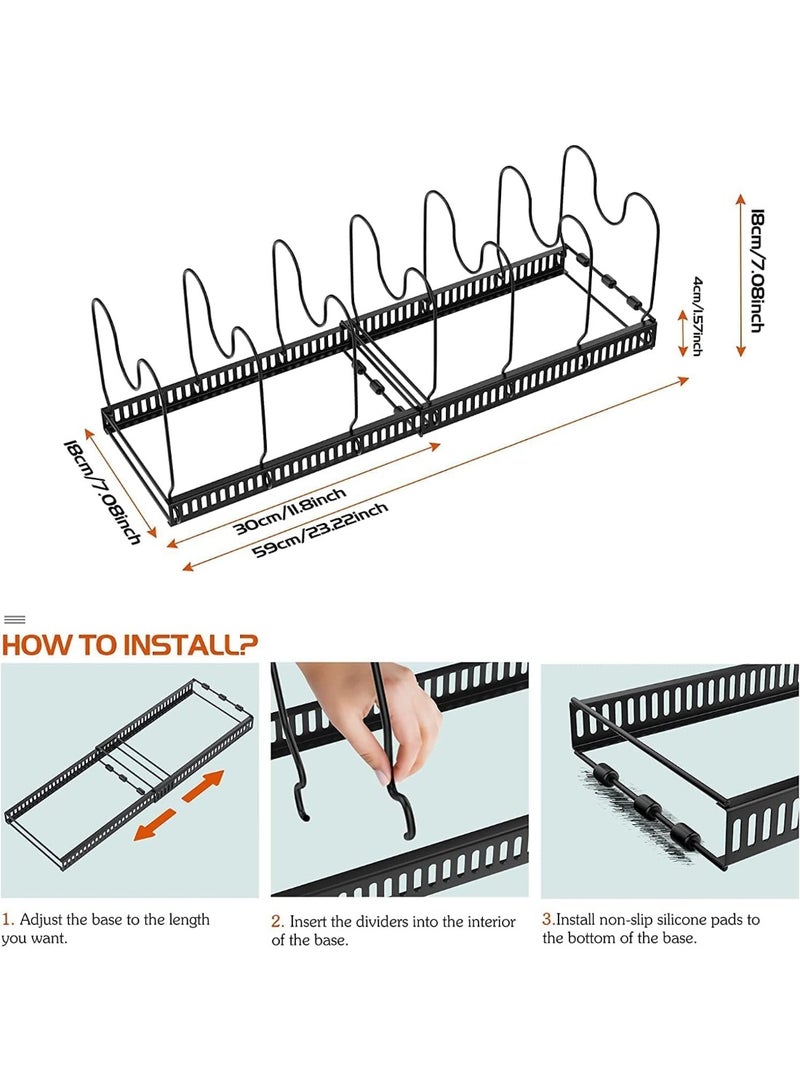 18cm/7.08inch

4cm/1.57inch

18cm/7.08inch

30cm/11.8inch

59cm/23.22inch

HOW TO INSTALL?

1. Adjust the base to the length you want.

2. Insert the dividers into the interior of the base.

3.Install non-slip silicone pads to the bottom of the base.