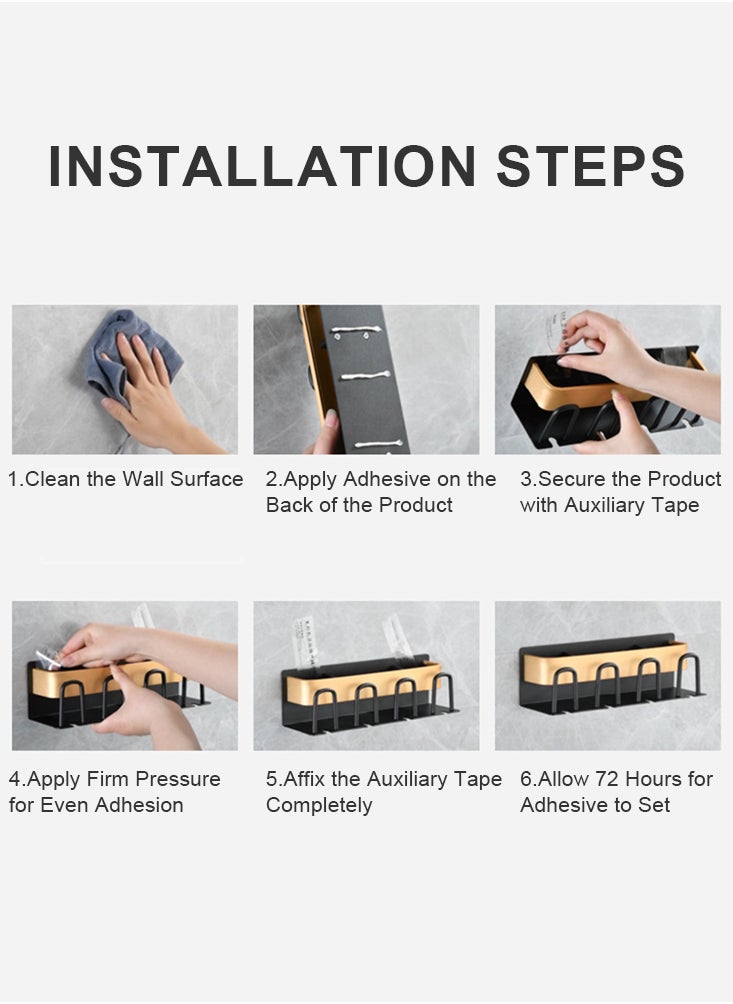 INSTALLATION STEPS

1.Clean the Wall Surface

2.Apply Adhesive on the Back of the Product

3.Secure the Product with Auxiliary Tape

4.Apply Firm Pressure for Even Adhesion

5.Affix the Auxiliary Tape Completely

6.Allow 72 Hours for Adhesive to Set