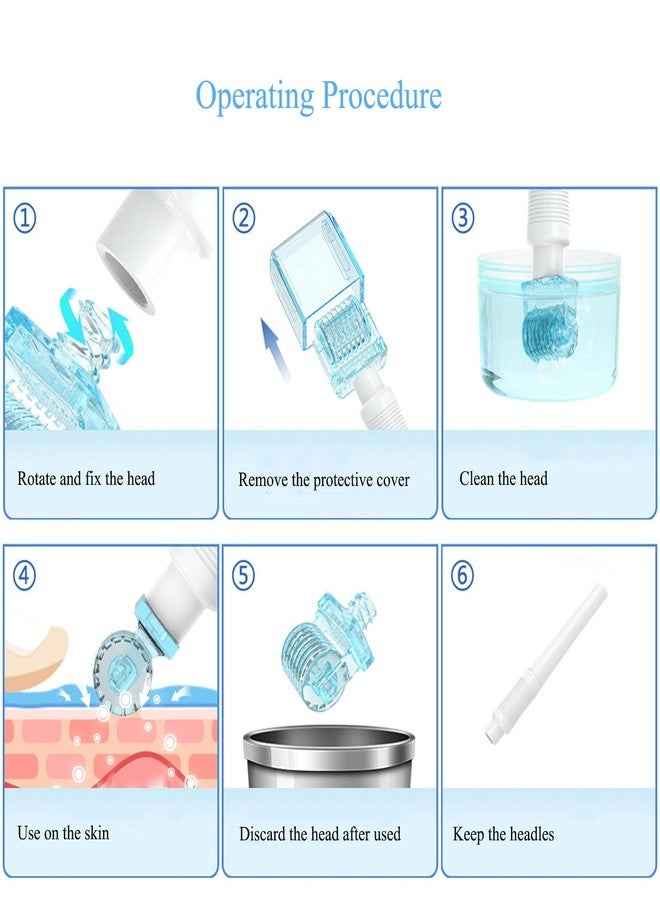 Operating Procedure

①

Rotate and fix the head

②

Remove the protective cover

③

Clean the head

④

Use on the skin

⑤

Discard the head after used

⑥

Keep the headles