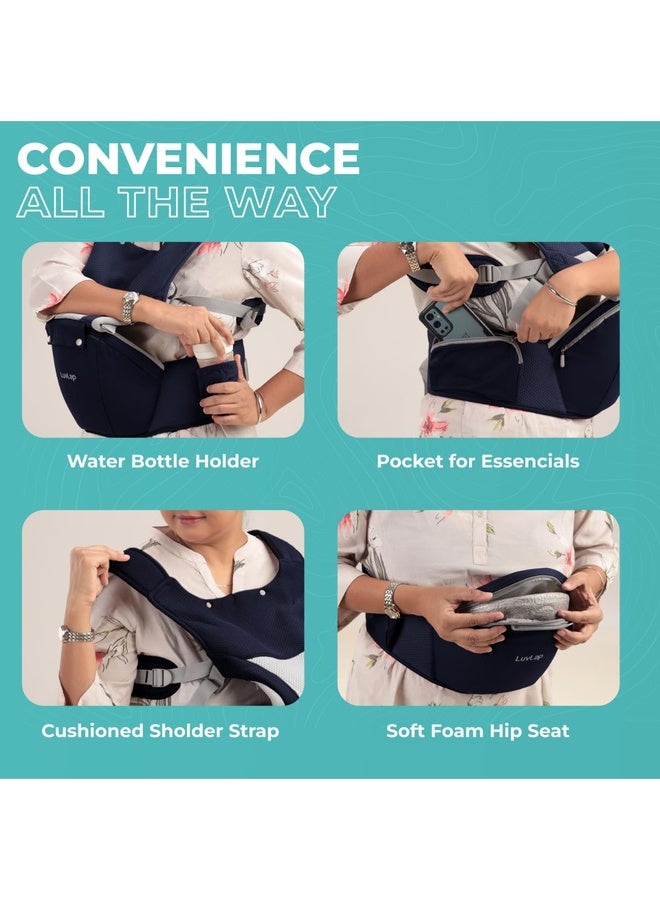 CONVENIENCE
ALL THE WAY

LuvLap

Water Bottle Holder

Pocket for Essencials

Cushioned Sholder Strap

LuvLap

Soft Foam Hip Seat