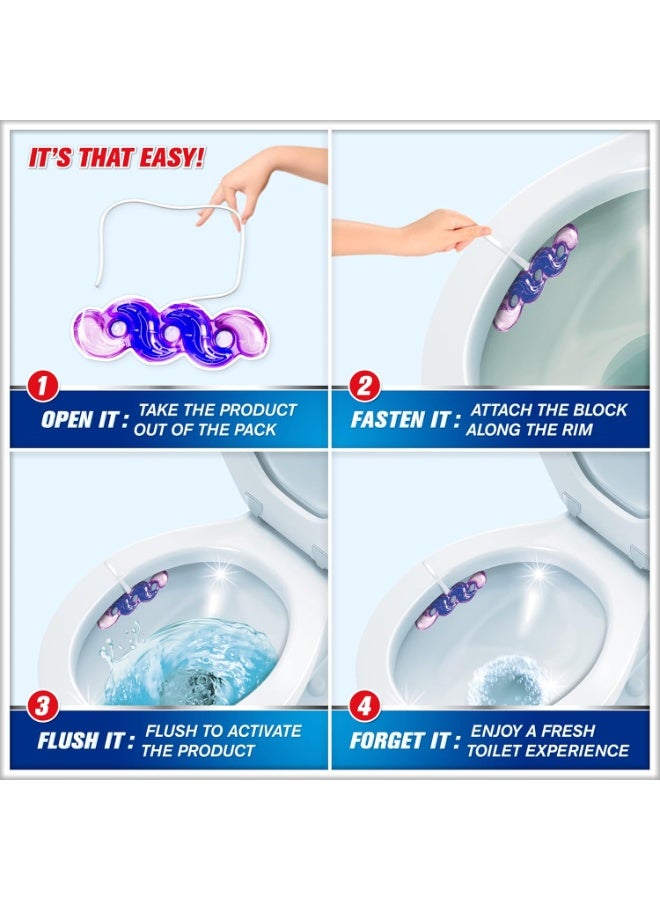 IT'S THAT EASY!

1
OPEN IT : TAKE THE PRODUCT OUT OF THE PACK

2
FASTEN IT : ATTACH THE BLOCK ALONG THE RIM

3
FLUSH IT : FLUSH TO ACTIVATE THE PRODUCT

4
FORGET IT : ENJOY A FRESH TOILET EXPERIENCE