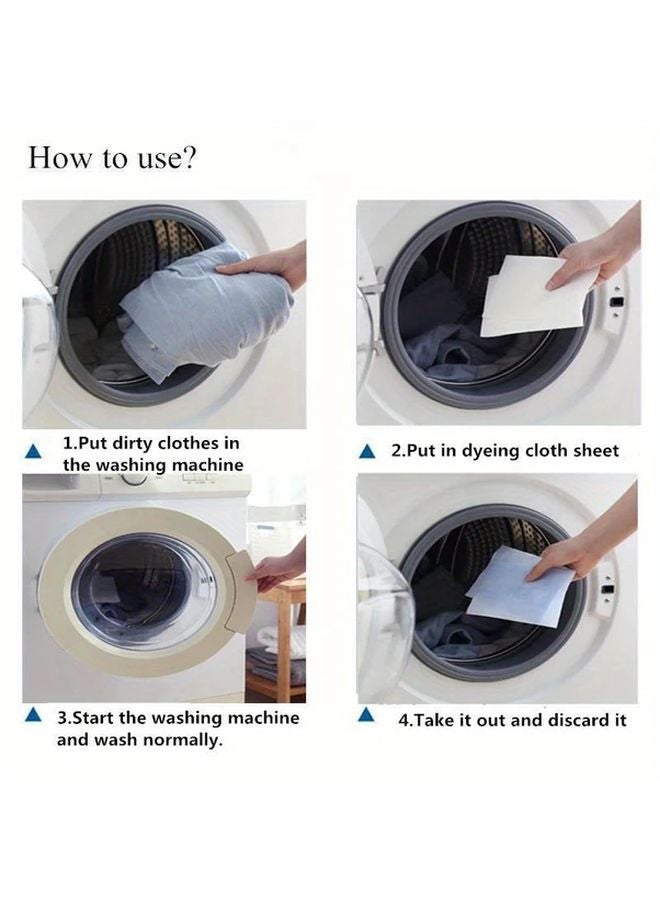 How to use?

▲ 1.Put dirty clothes in the washing machine

▲ 2.Put in dyeing cloth sheet

▲ 3.Start the washing machine and wash normally.

▲ 4.Take it out and discard it