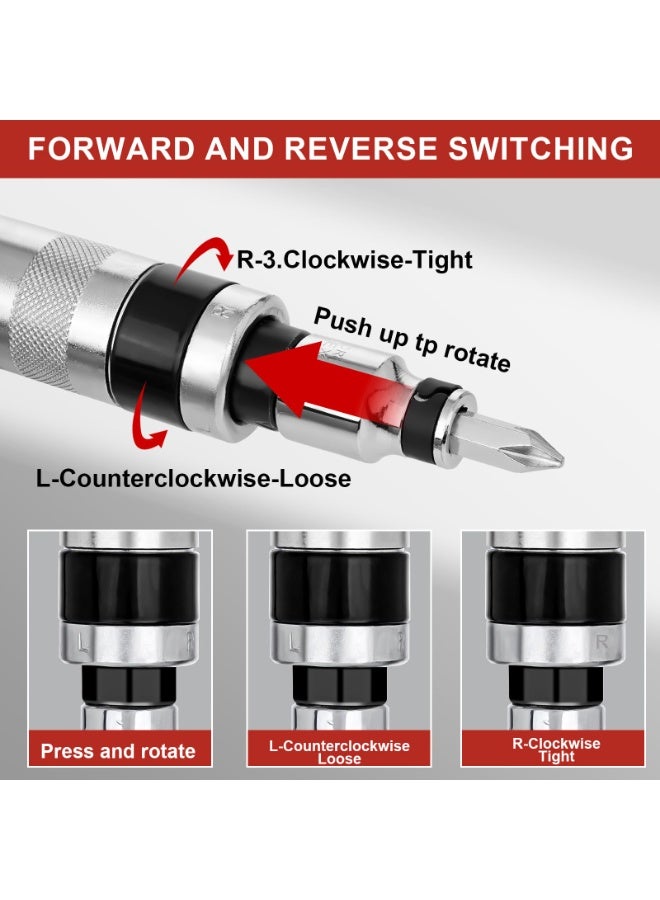 FORWARD AND REVERSE SWITCHING

R-3.Clockwise-Tight

Push up tp rotate

L-Counterclockwise-Loose

L R

Press and rotate

L R

L-Counterclockwise Loose

R

R-Clockwise Tight