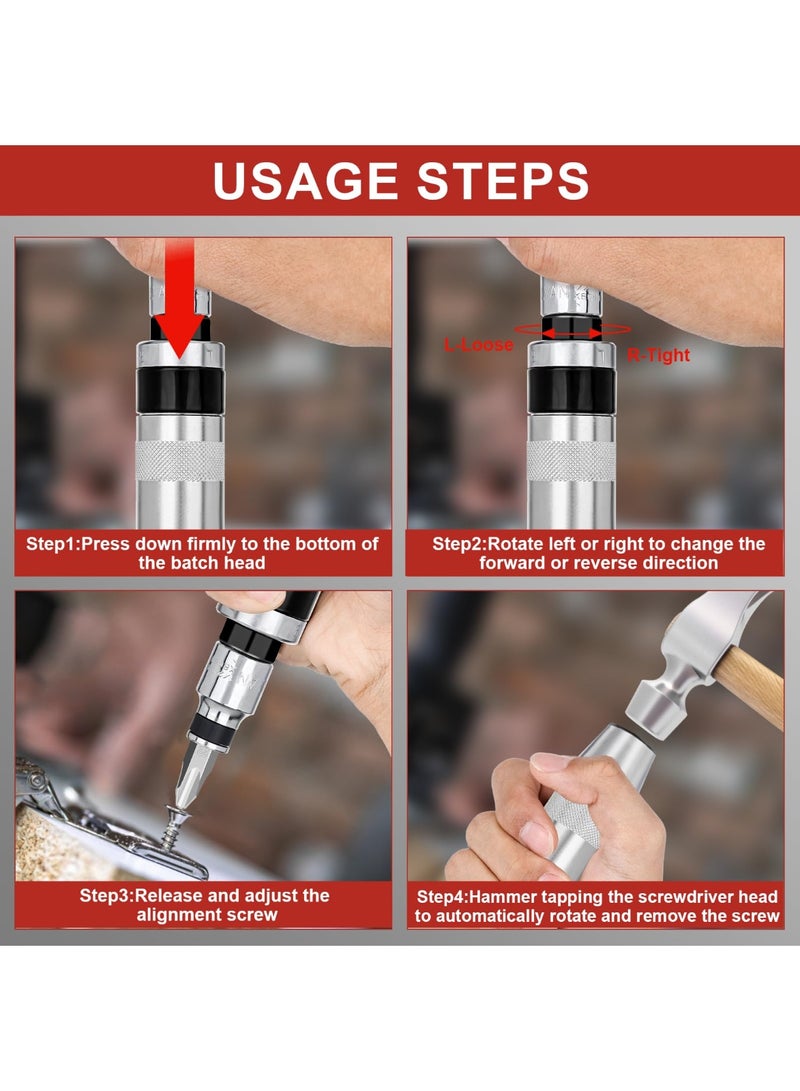 USAGE STEPS

Step1:Press down firmly to the bottom of the batch head

L-Loose
R-Tight

Step2:Rotate left or right to change the forward or reverse direction

Step3:Release and adjust the alignment screw

Step4:Hammer tapping the screwdriver head to automatically rotate and remove the screw