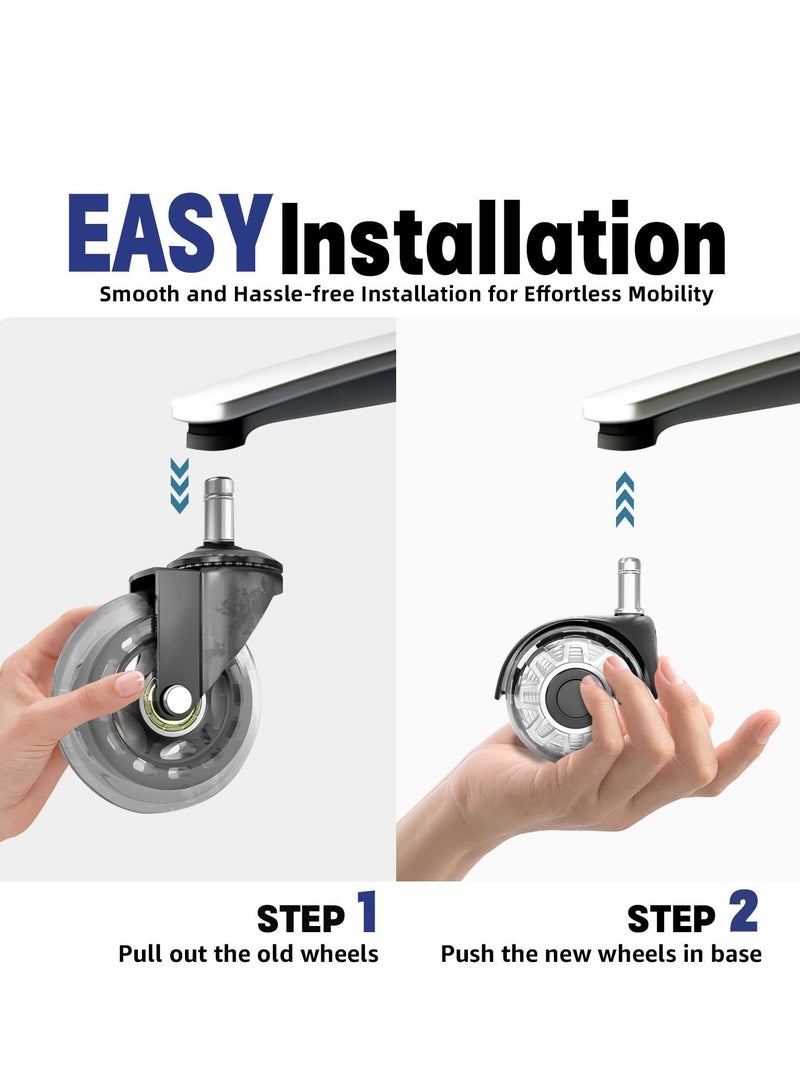 EASY Installation

Smooth and Hassle-free Installation for Effortless Mobility

STEP 1
Pull out the old wheels

STEP 2
Push the new wheels in base