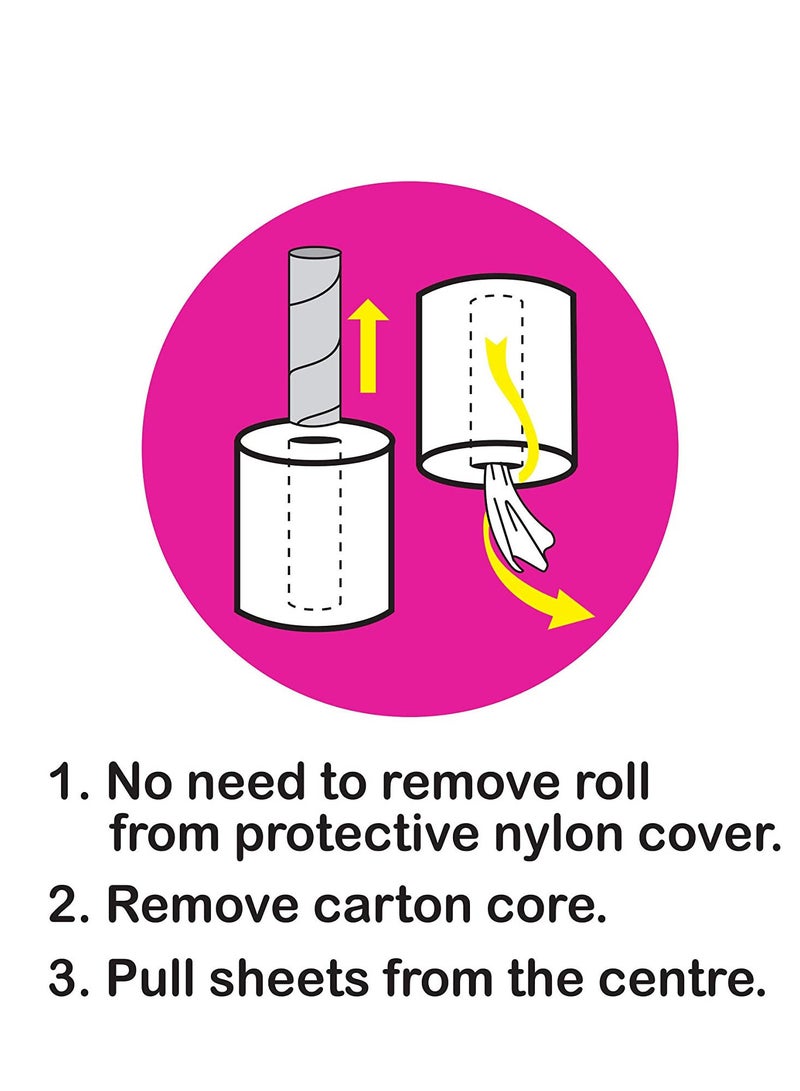 1. No need to remove roll from protective nylon cover.

2. Remove carton core.

3. Pull sheets from the centre.