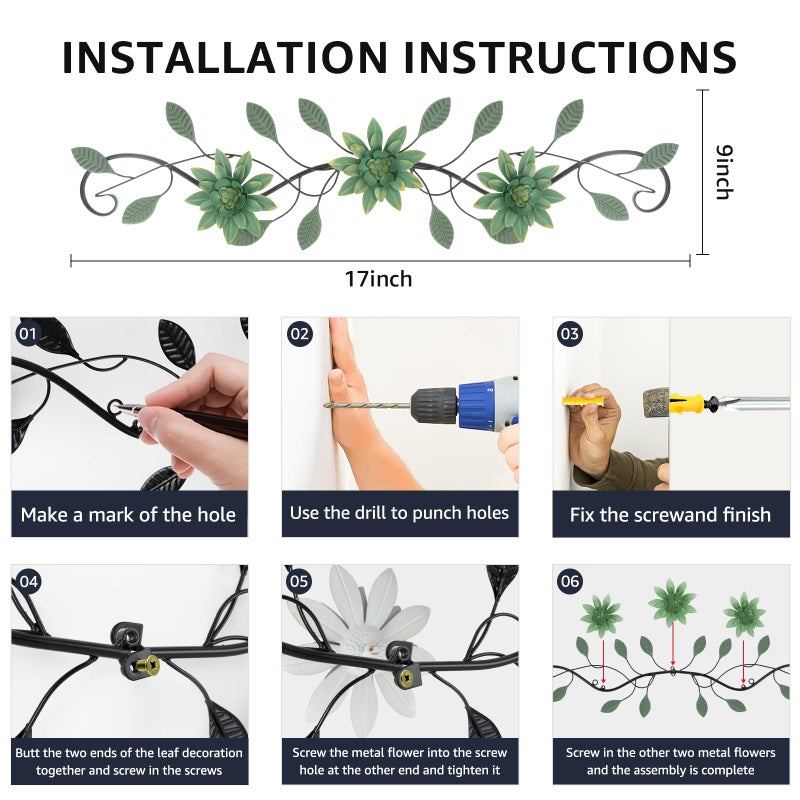 INSTALLATION INSTRUCTIONS

9inch

17inch

01

Make a mark of the hole

02

Use the drill to punch holes

03

Fix the screwand finish

04

Butt the two ends of the leaf decoration together and screw in the screws

05

Screw the metal flower into the screw hole at the other end and tighten it

06

Screw in the other two metal flowers and the assembly is complete